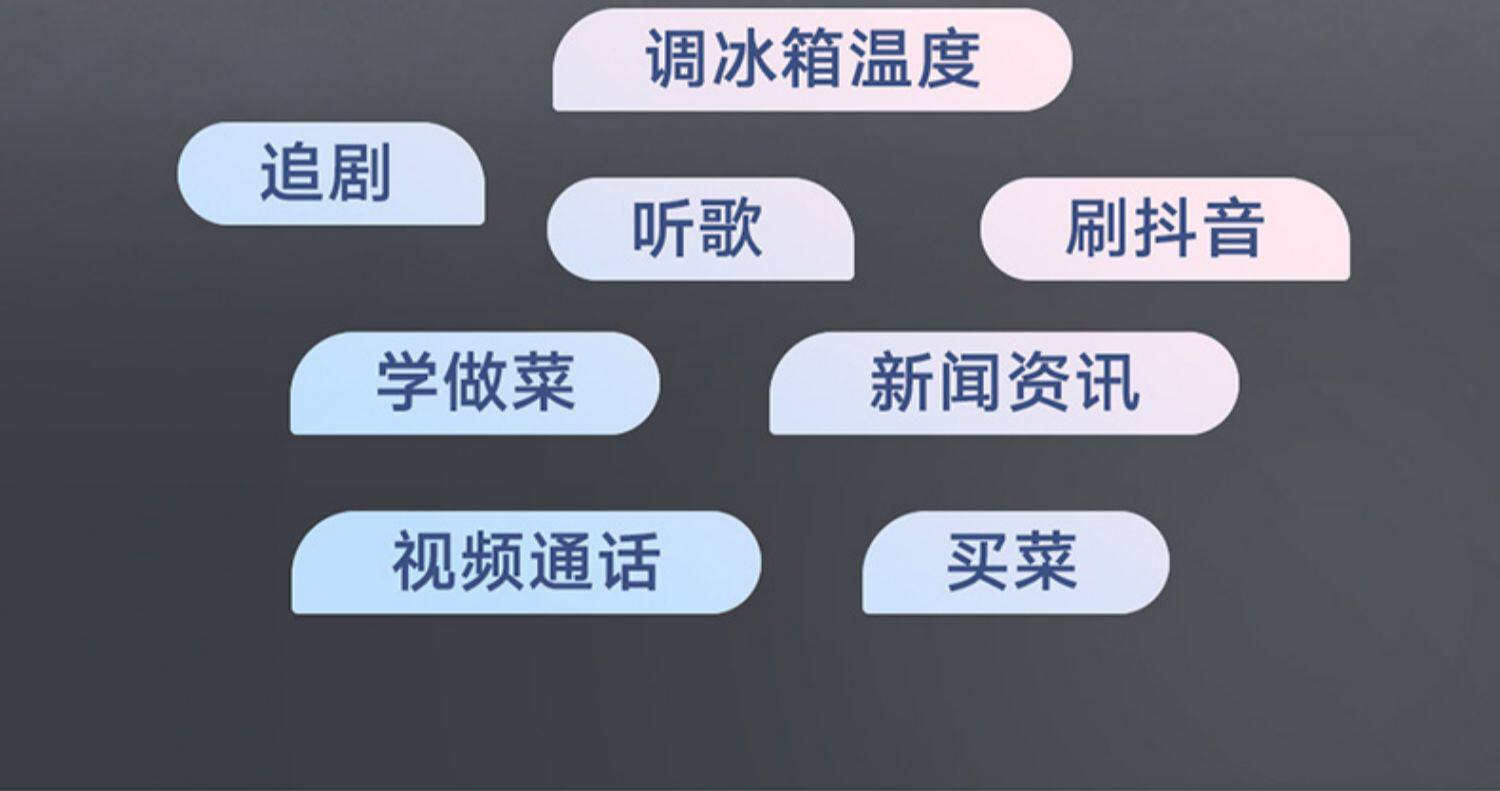 调冰箱温度

追剧

听歌

刷抖音

学做菜

新闻资讯

视频通话

买菜