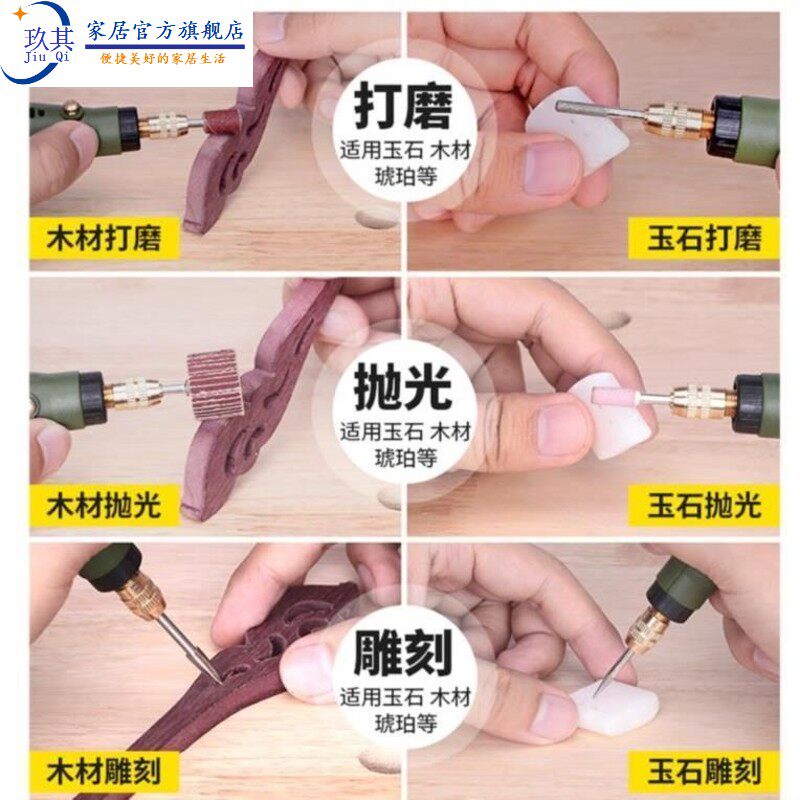 玖其
Jiu Qi
家居官方旗舰店
便捷美好的家居生活

打磨
适用玉石 木材
琥珀等

木材打磨

玉石打磨

抛光
适用玉石 木材
琥珀等

木材抛光

玉石抛光

雕刻
适用玉石 木材
琥珀等

木材雕刻

玉石雕刻