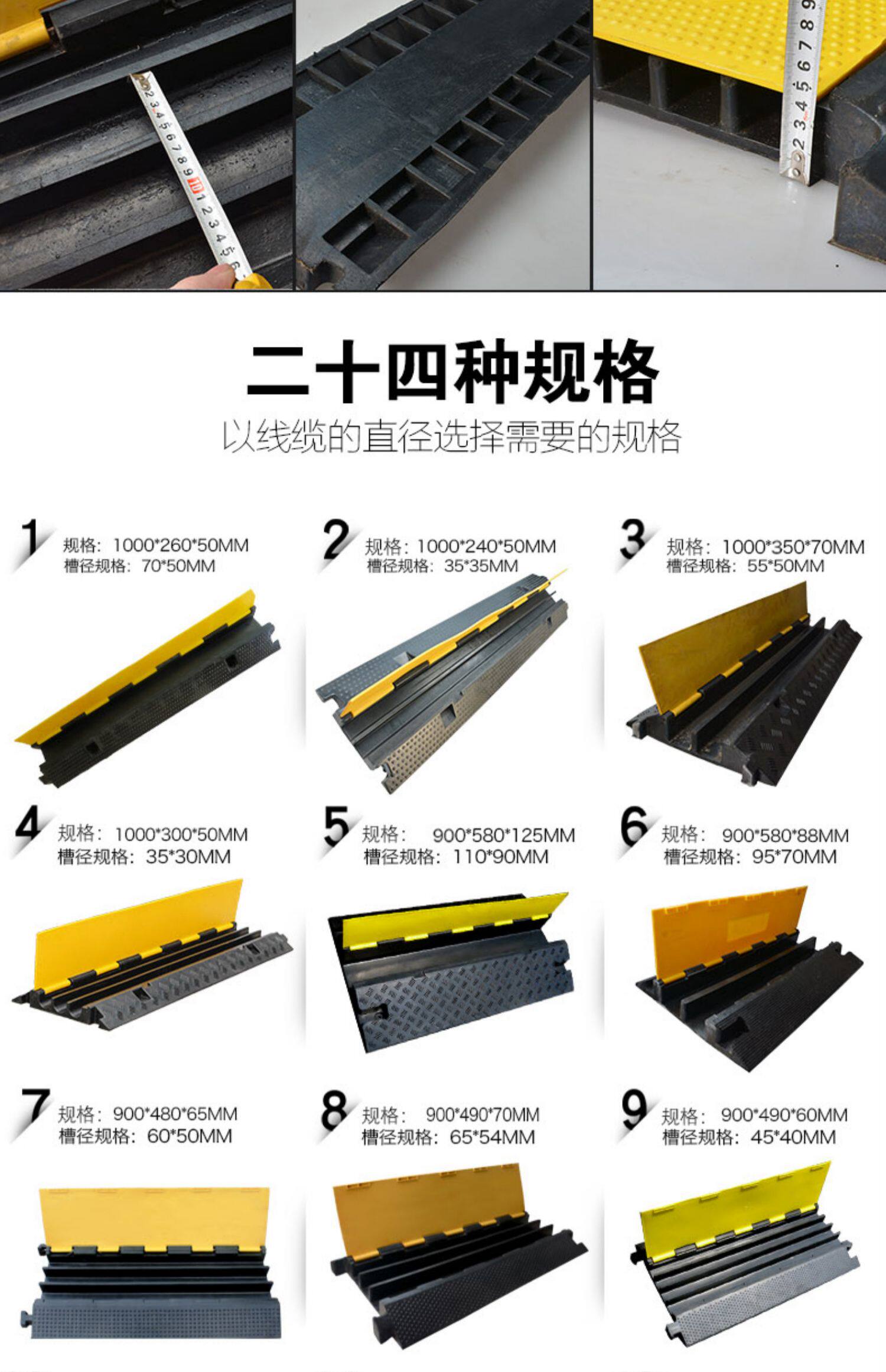 二十四种规格
以线缆的直径选择需要的规格

1 规格：1000*260*50MM
槽径规格：70*50MM

2 规格：1000*240*50MM
槽径规格：35*35MM

3 规格：1000*350*70MM
槽径规格：55*50MM

4 规格：1000*300*50MM
槽径规格：35*30MM

5 规格：900*580*125MM
槽径规格：110*90MM

6 规格：900*580*88MM
槽径规格：95*70MM

7 规格：900*480*65MM
槽径规格：60*50MM

8 规格：900*490*70MM
槽径规格：65*54MM

9 规格：900*490*60MM
槽径规格：45*40MM