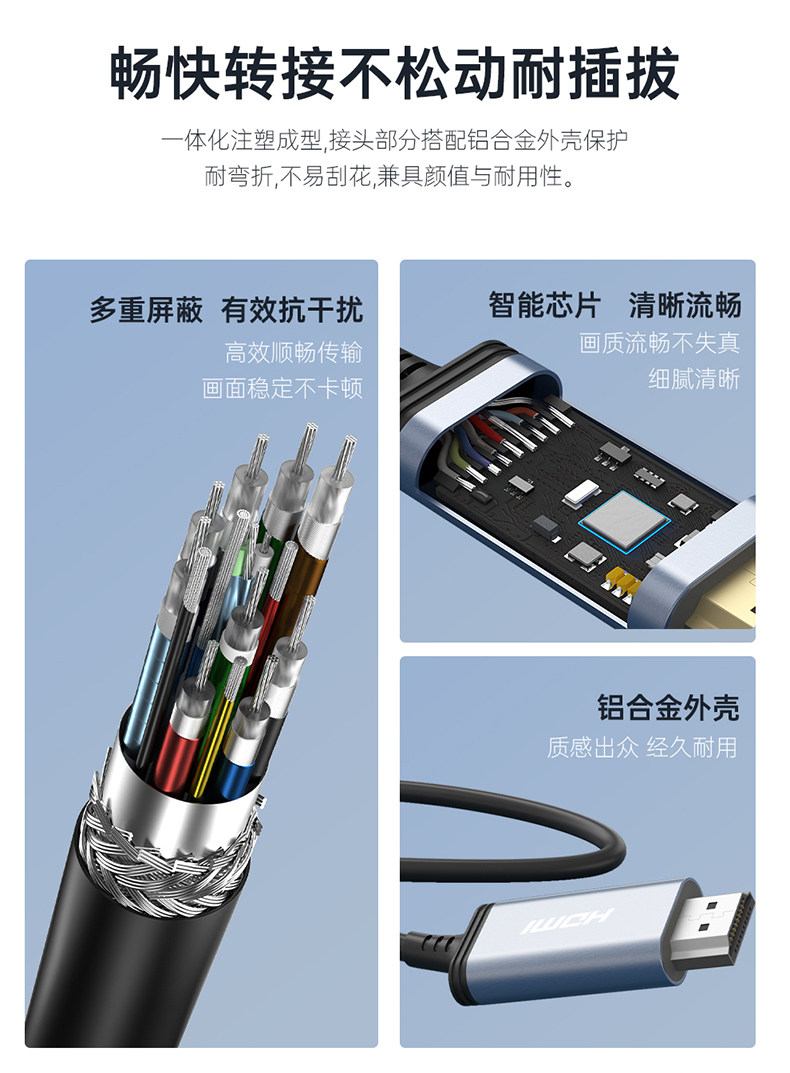 畅快转接不松动耐插拔

一体化注塑成型,接头部分搭配铝合金外壳保护
耐弯折,不易刮花,兼具颜值与耐用性。

多重屏蔽 有效抗干扰
高效顺畅传输
画面稳定不卡顿

智能芯片 清晰流畅
画质流畅不失真
细腻清晰

铝合金外壳
质感出众 经久耐用

HDMI