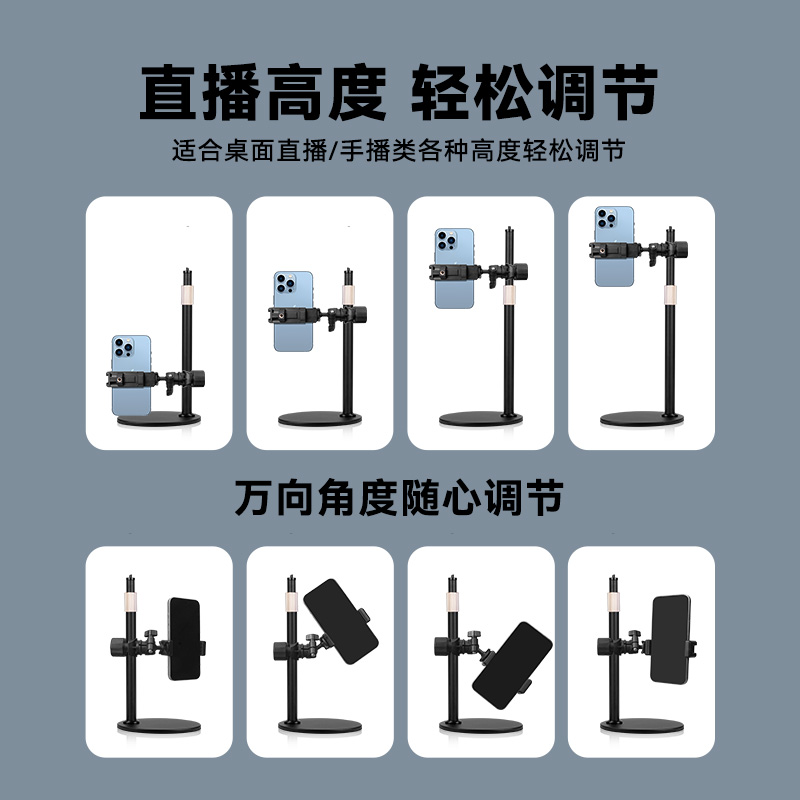 直播高度 轻松调节

适合桌面直播/手播类各种高度轻松调节

万向角度随心调节