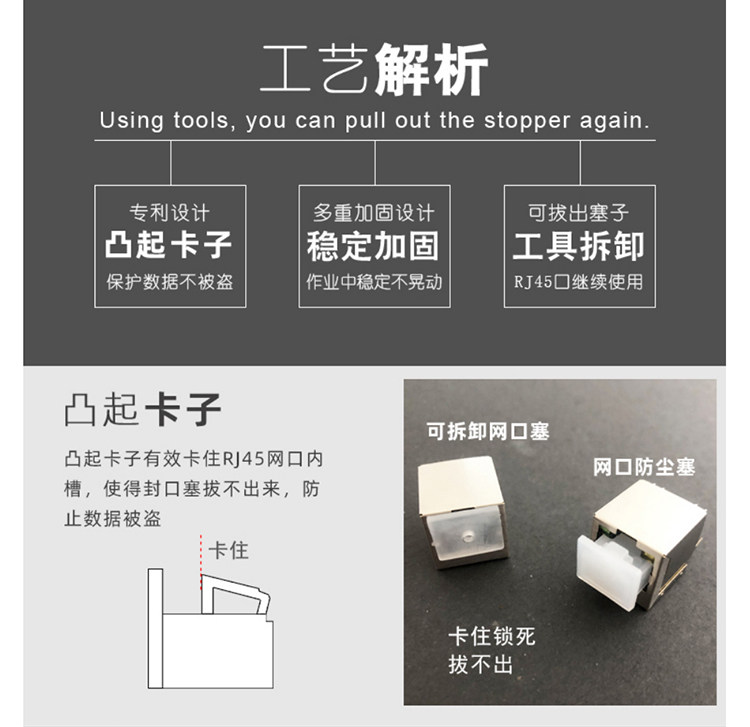 工艺解析
Using tools, you can pull out the stopper again.

专利设计
凸起卡子
保护数据不被盗

多重加固设计
稳定加固
作业中稳定不晃动

可拔出塞子
工具拆卸
RJ45口继续使用

凸起卡子
凸起卡子有效卡住RJ45网口内槽，使得封口塞拔不出来，防止数据被盗

卡住

可拆卸网口塞
网口防尘塞
卡住锁死
拔不出