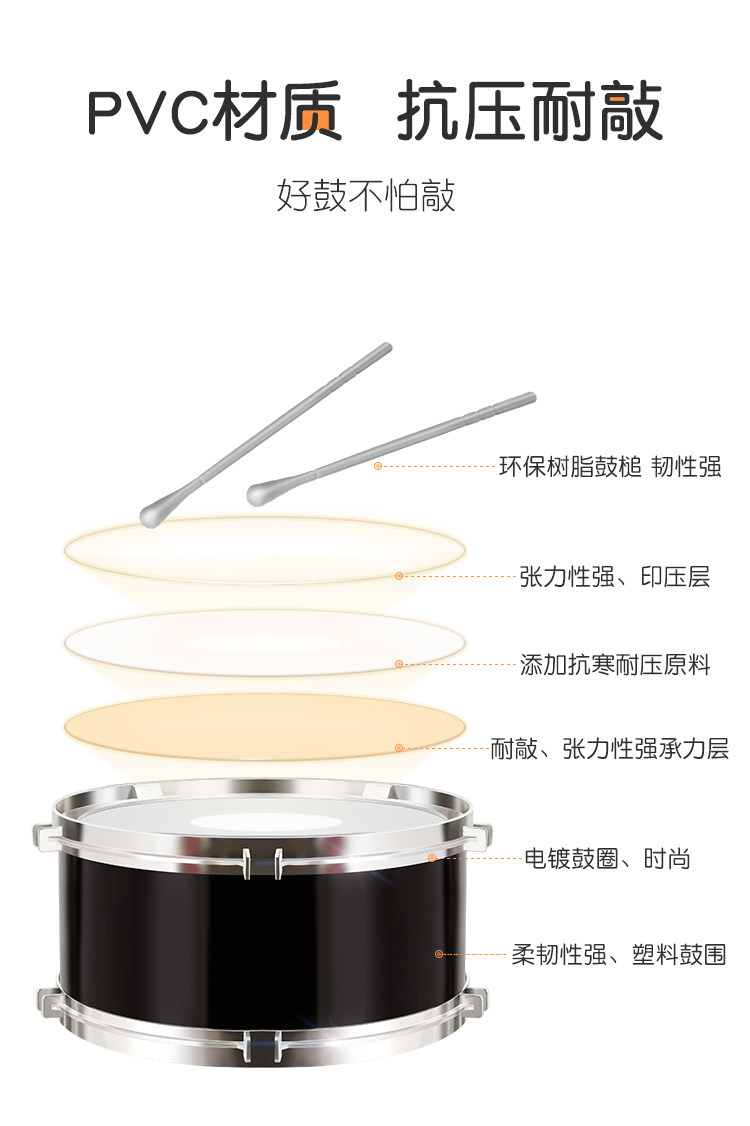 PVC材质 抗压耐敲

好鼓不怕敲

环保树脂鼓槌 韧性强

张力性强、印压层

添加抗寒耐压原料

耐敲、张力性强承力层

电镀鼓圈、时尚

柔韧性强、塑料鼓围