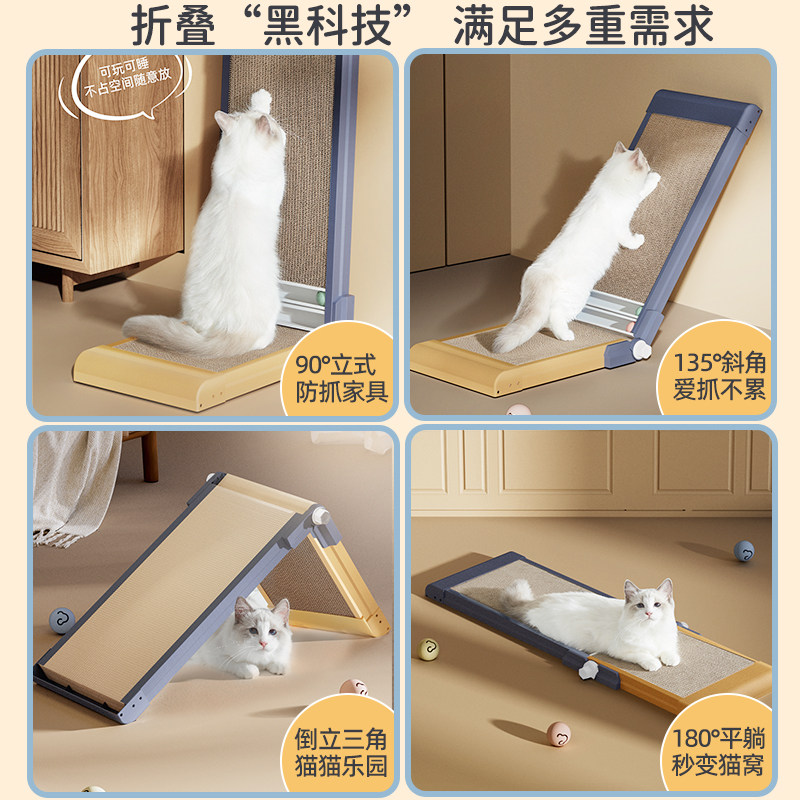 折叠“黑科技” 满足多重需求

可玩可睡
不占空间随意放

90°立式
防抓家具

135°斜角
爱抓不累

倒立三角
猫猫乐园

180°平躺
秒变猫窝