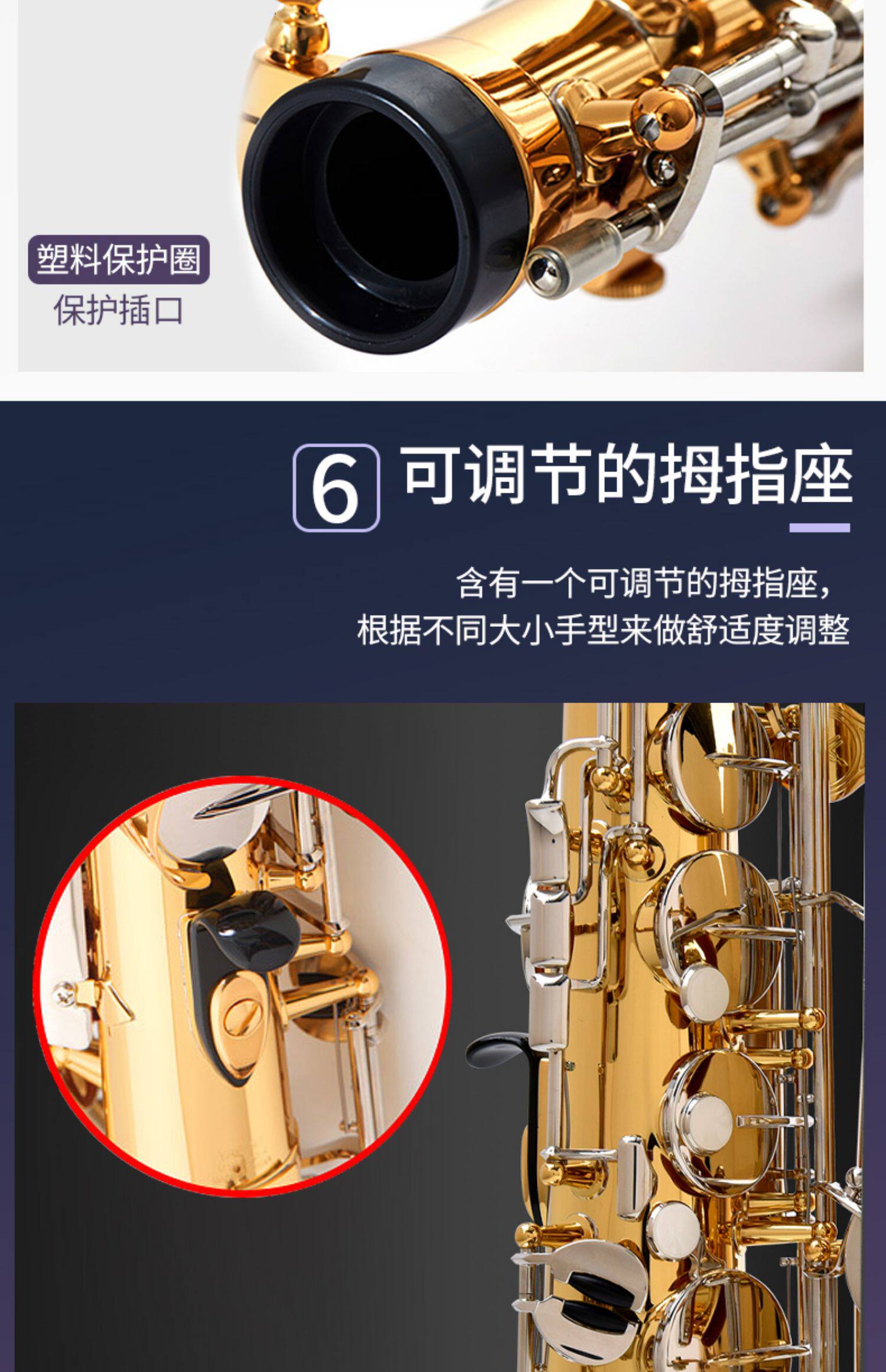 塑料保护圈
保护插口

6 可调节的拇指座

含有一个可调节的拇指座，
根据不同大小手型来做舒适度调整