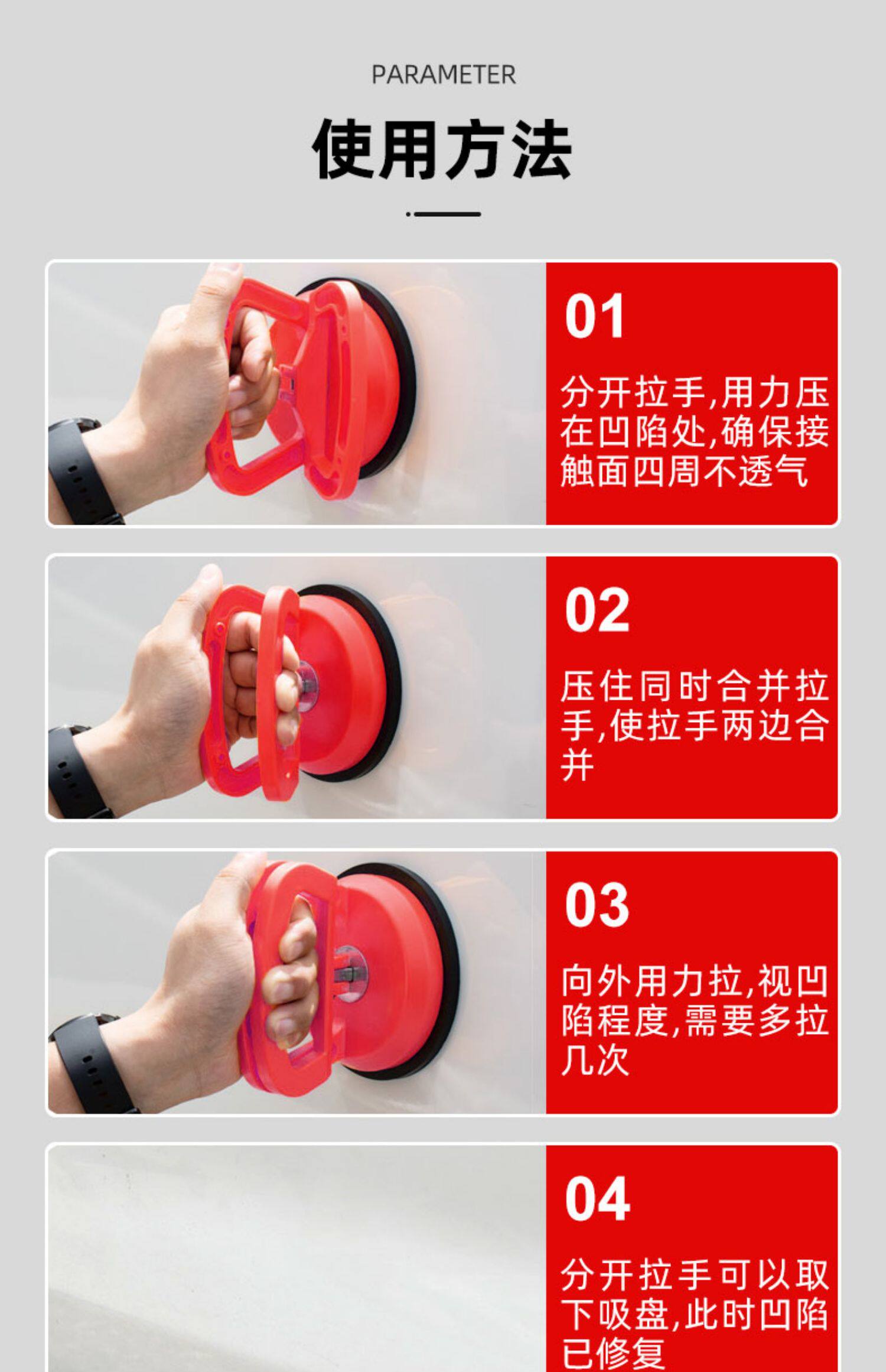 PARAMETER

使用方法

01

分开拉手,用力压在凹陷处,确保接触面四周不透气

02

压住同时合并拉手,使拉手两边合并

03

向外用力拉,视凹陷程度,需要多拉几次

04

分开拉手可以取下吸盘,此时凹陷已修复