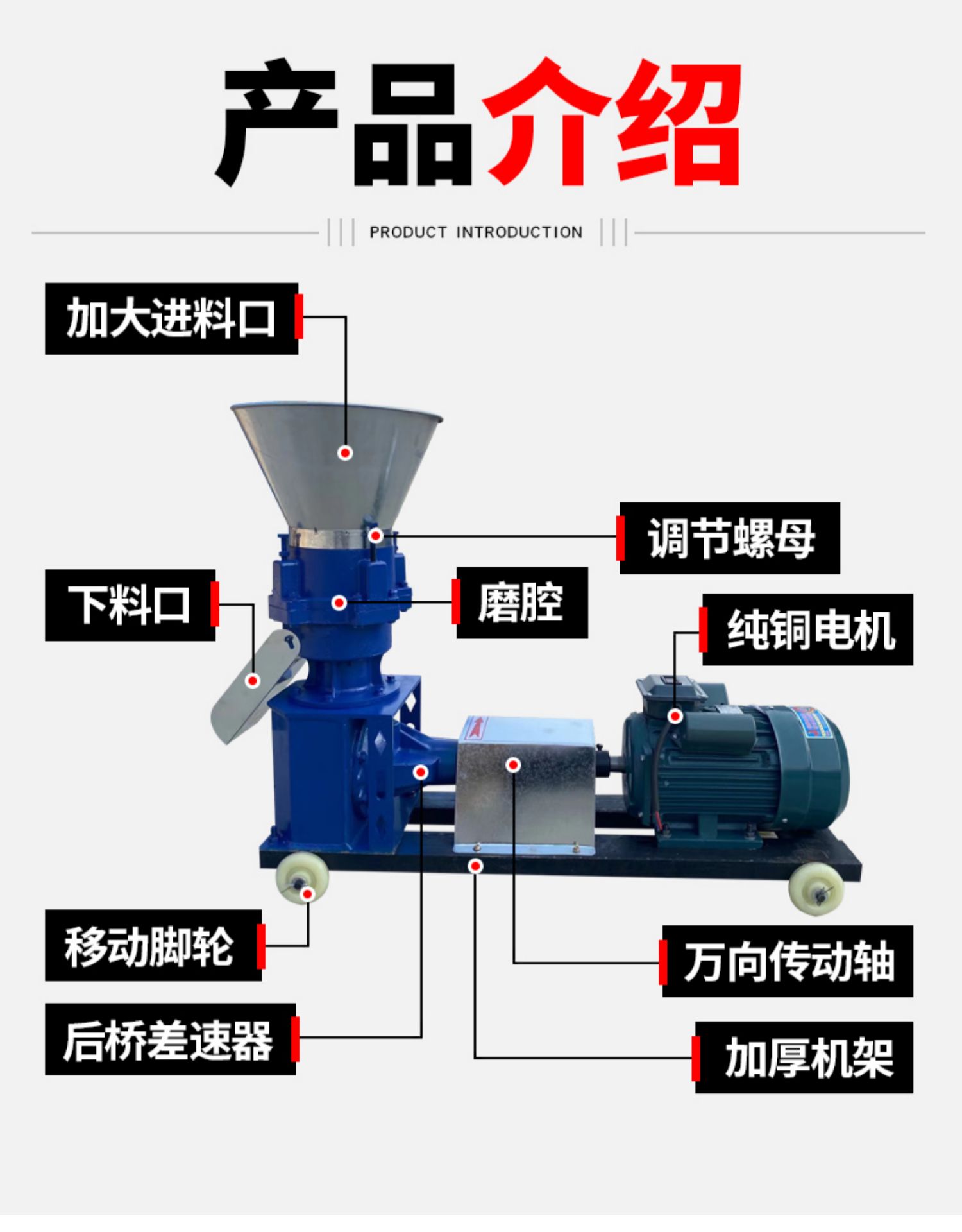 产品介绍

PRODUCT INTRODUCTION

加大进料口

调节螺母

下料口

磨腔

纯铜电机

移动脚轮

万向传动轴

后桥差速器

加厚机架