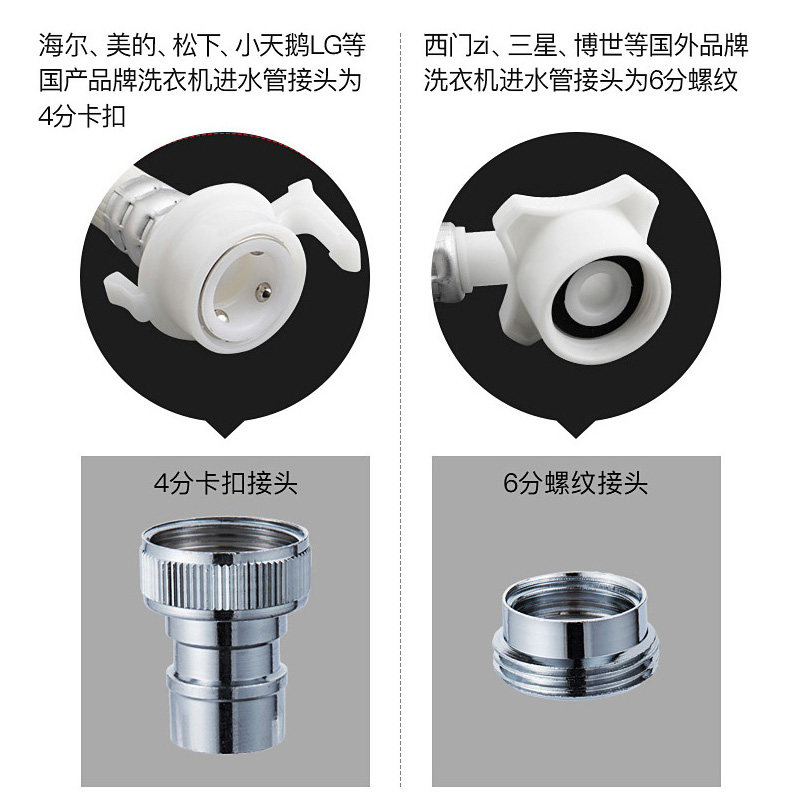 海尔、美的、松下、小天鹅LG等国产品牌洗衣机进水管接头为4分卡扣

4分卡扣接头

西门zi、三星、博世等国外品牌洗衣机进水管接头为6分螺纹

6分螺纹接头