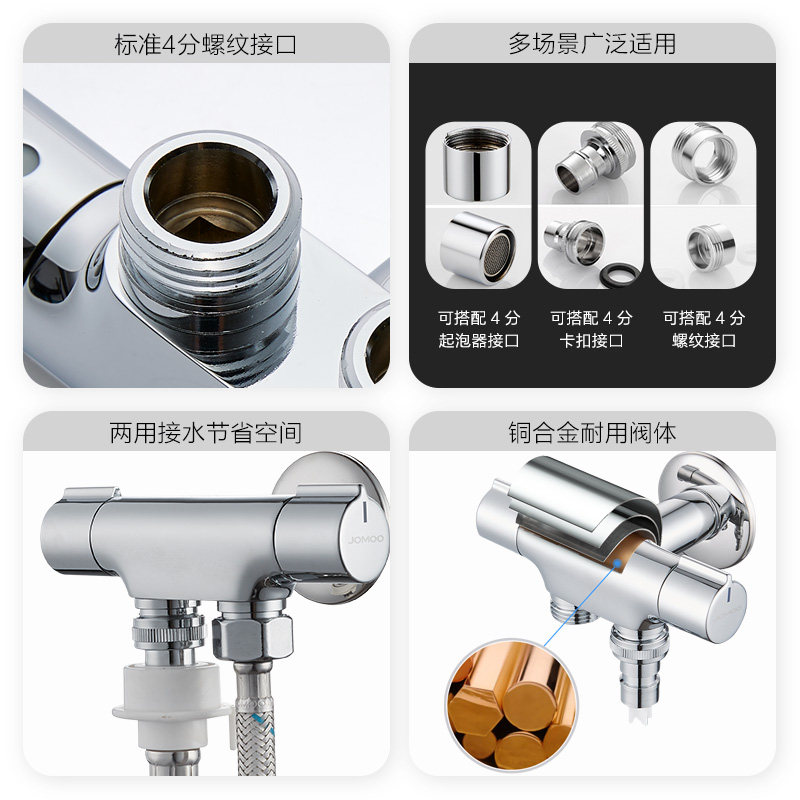 标准4分螺纹接口

多场景广泛适用

可搭配 4 分
起泡器接口

可搭配 4 分
卡扣接口

可搭配 4 分
螺纹接口

两用接水节省空间

JOMOO

铜合金耐用阀体