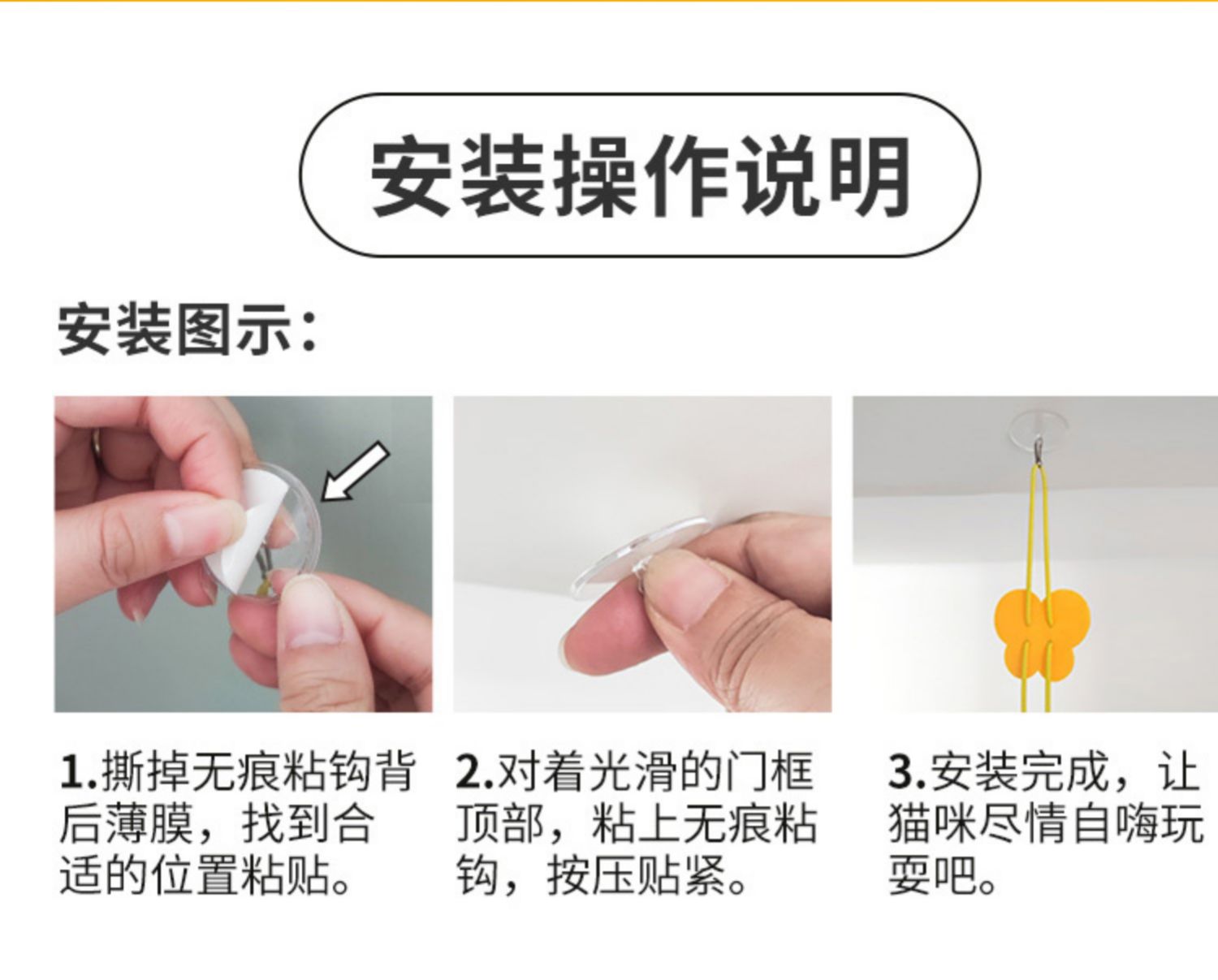 安装操作说明

安装图示：

1.撕掉无痕粘钩背后薄膜，找到合适的位置粘贴。

2.对着光滑的门框顶部，粘上无痕粘钩，按压贴紧。

3.安装完成，让猫咪尽情自嗨玩耍吧。