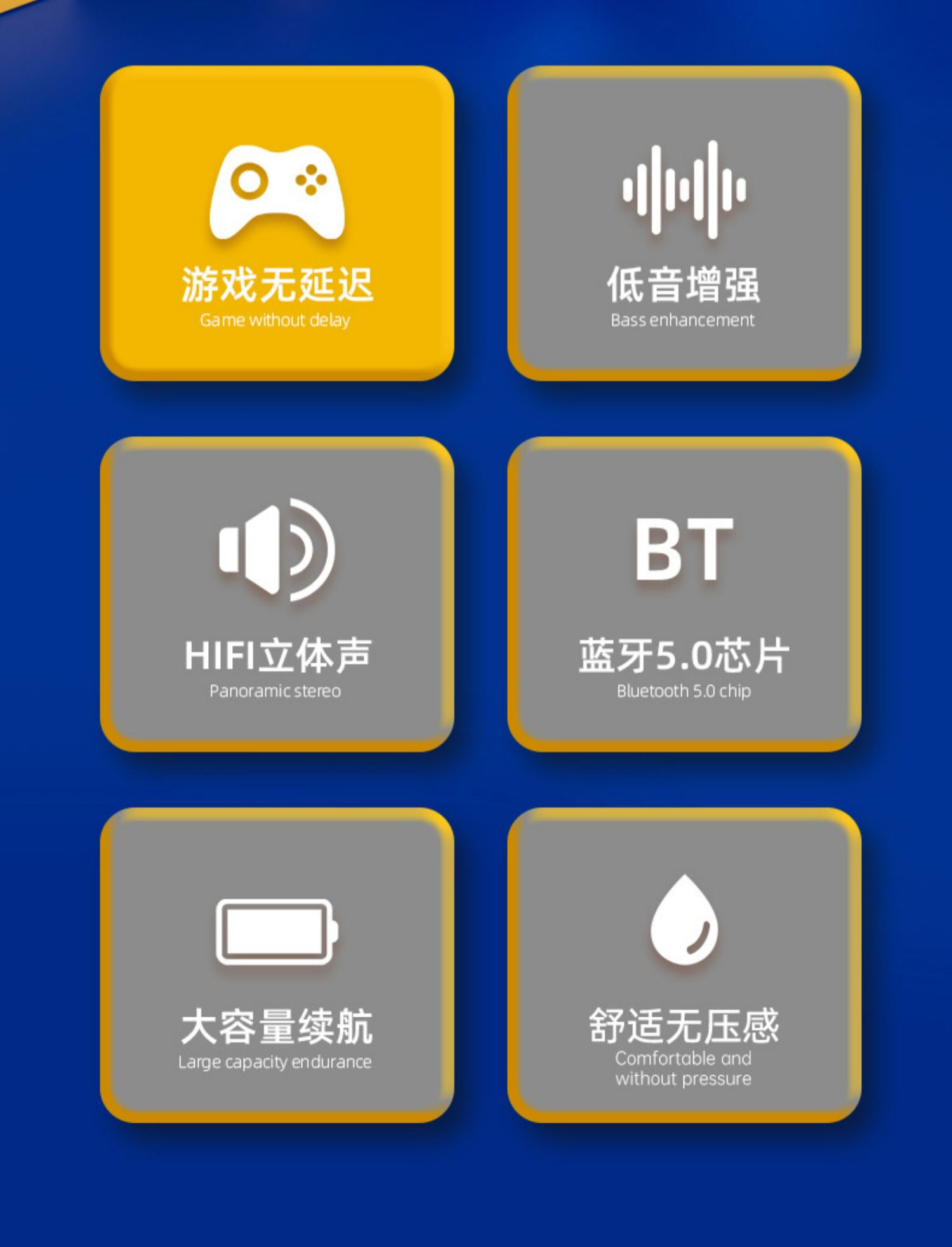 游戏无延迟
Game without delay

低音增强
Bass enhancement

HIFI立体声
Panoramic stereo

BT
蓝牙5.0芯片
Bluetooth 5.0 chip

大容量续航
Large capacity endurance

舒适无压感
Comfortable and without pressure