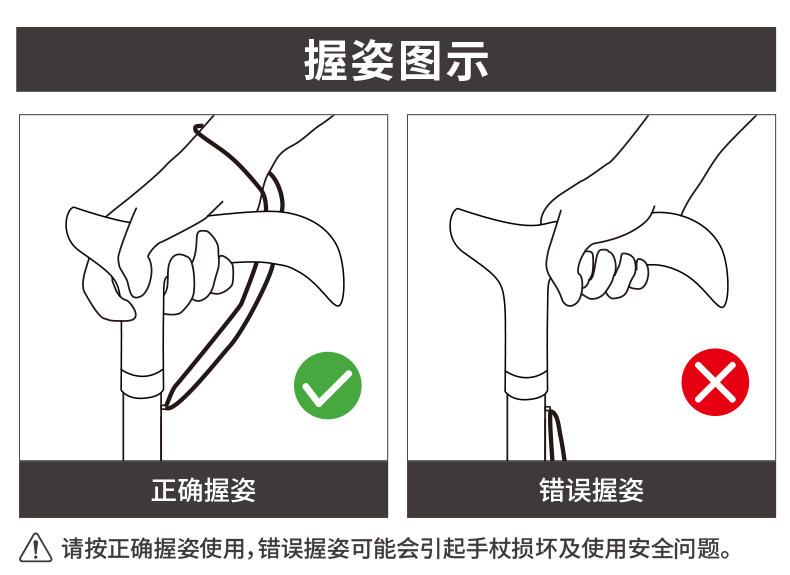 握姿图示

正确握姿

错误握姿

请按正确握姿使用，错误握姿可能会引起手杖损坏及使用安全问题。