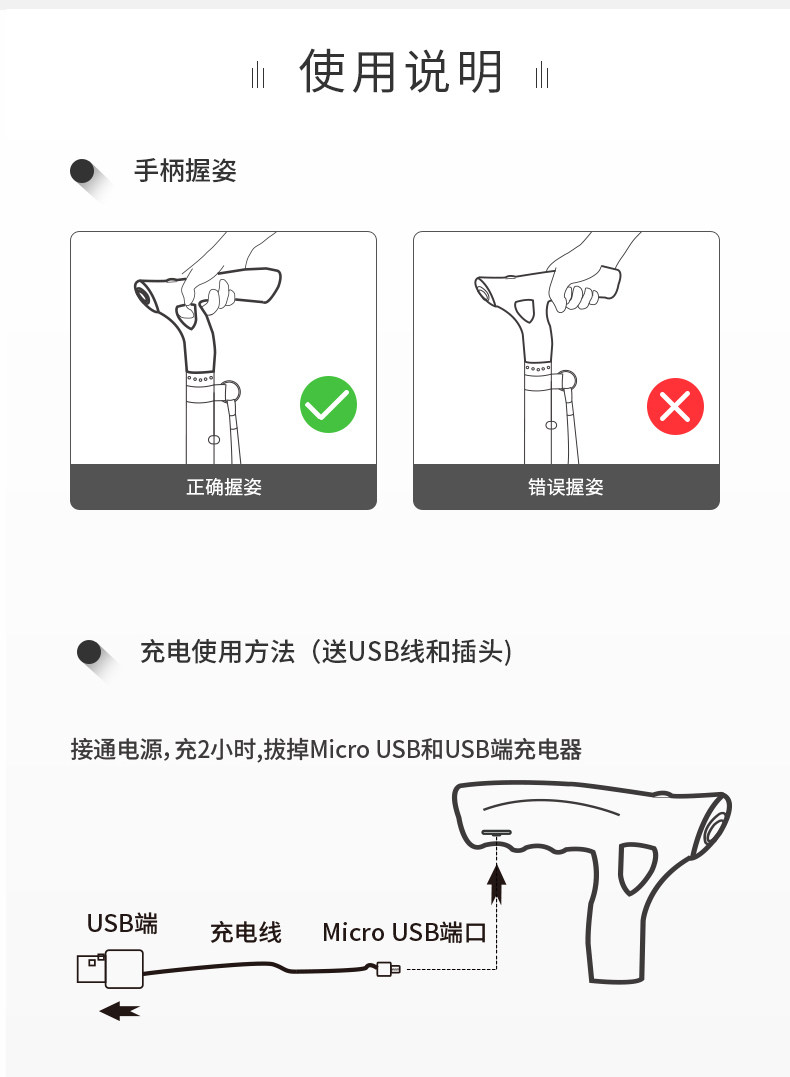 使用说明

手柄握姿

正确握姿

错误握姿

充电使用方法（送USB线和插头)

接通电源，充2小时，拔掉Micro USB和USB端充电器

USB端

充电线

Micro USB端口