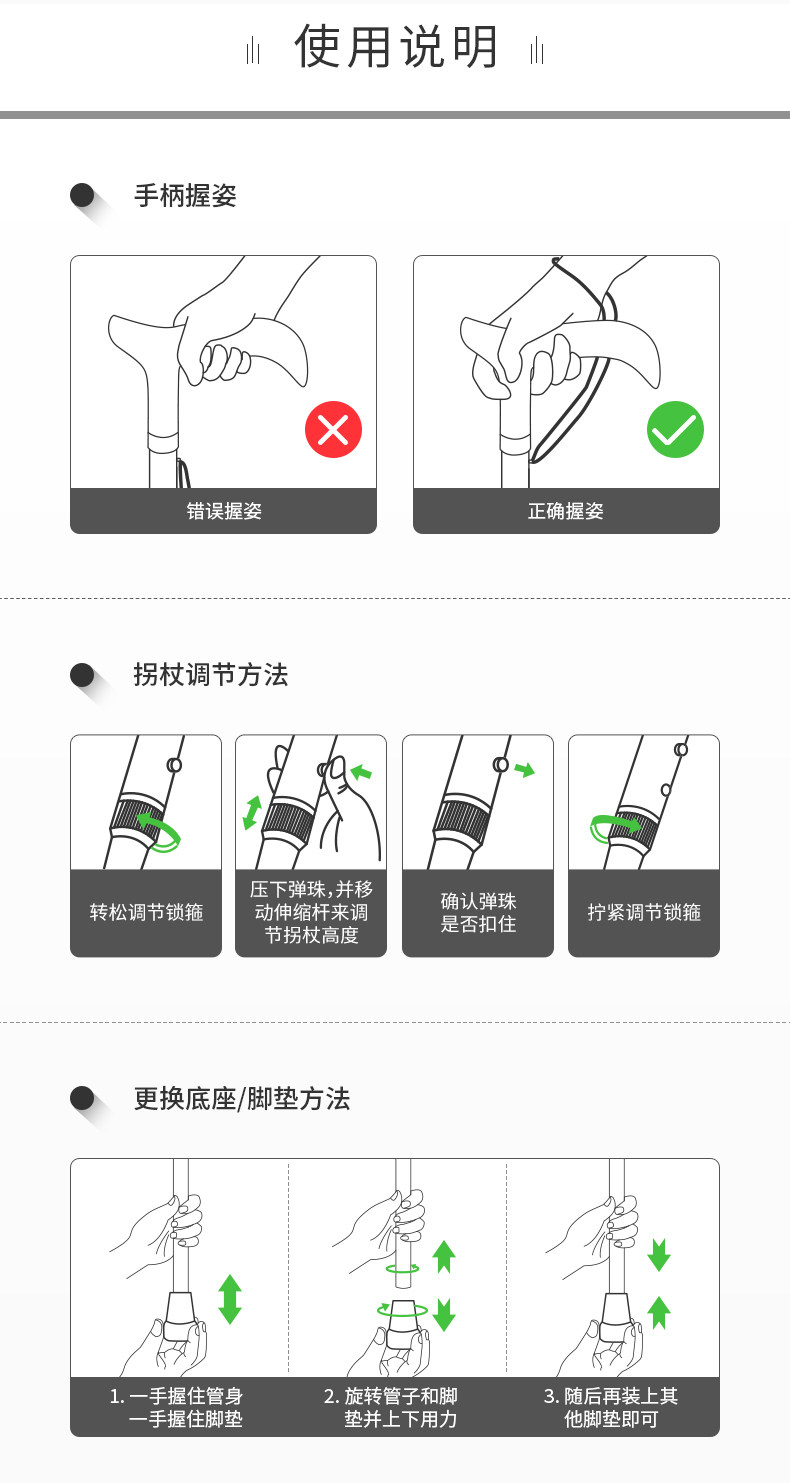 使用说明

手柄握姿

错误握姿

正确握姿

拐杖调节方法

转松调节锁箍

压下弹珠，并移动伸缩杆来调节拐杖高度

确认弹珠是否扣住

拧紧调节锁箍

更换底座/脚垫方法

1. 一手握住管身 一手握住脚垫

2. 旋转管子和脚垫并上下用力

3. 随后再装上其他脚垫即可