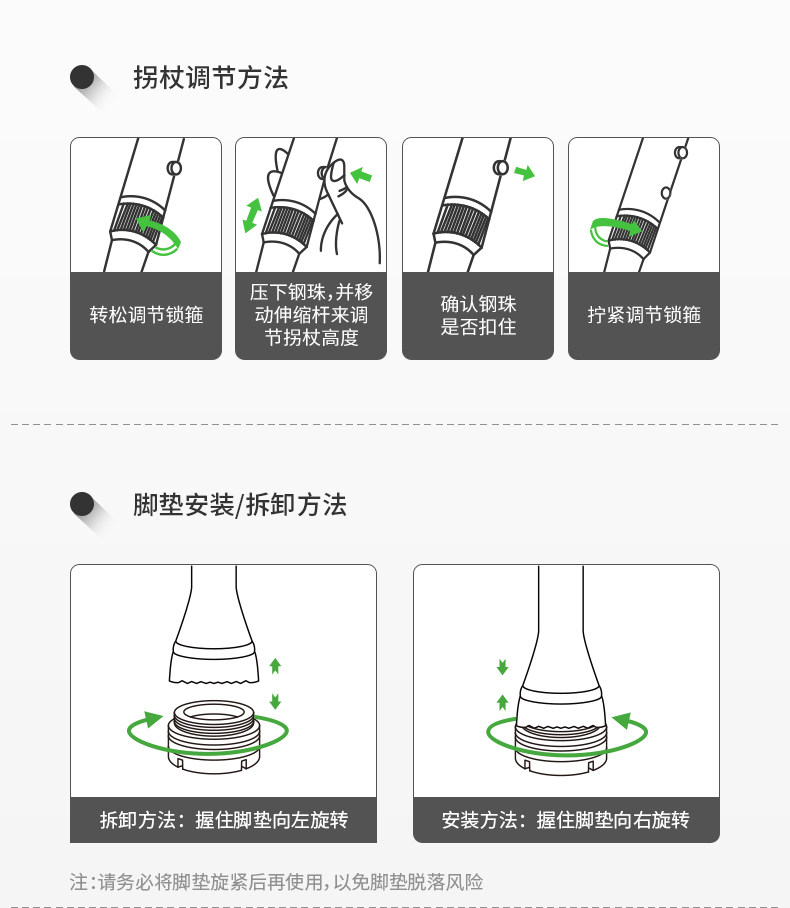 拐杖调节方法

转松调节锁箍

压下钢珠,并移动伸缩杆来调节拐杖高度

确认钢珠是否扣住

拧紧调节锁箍

脚垫安装/拆卸方法

拆卸方法：握住脚垫向左旋转

安装方法：握住脚垫向右旋转

注:请务必将脚垫旋紧后再使用,以免脚垫脱落风险