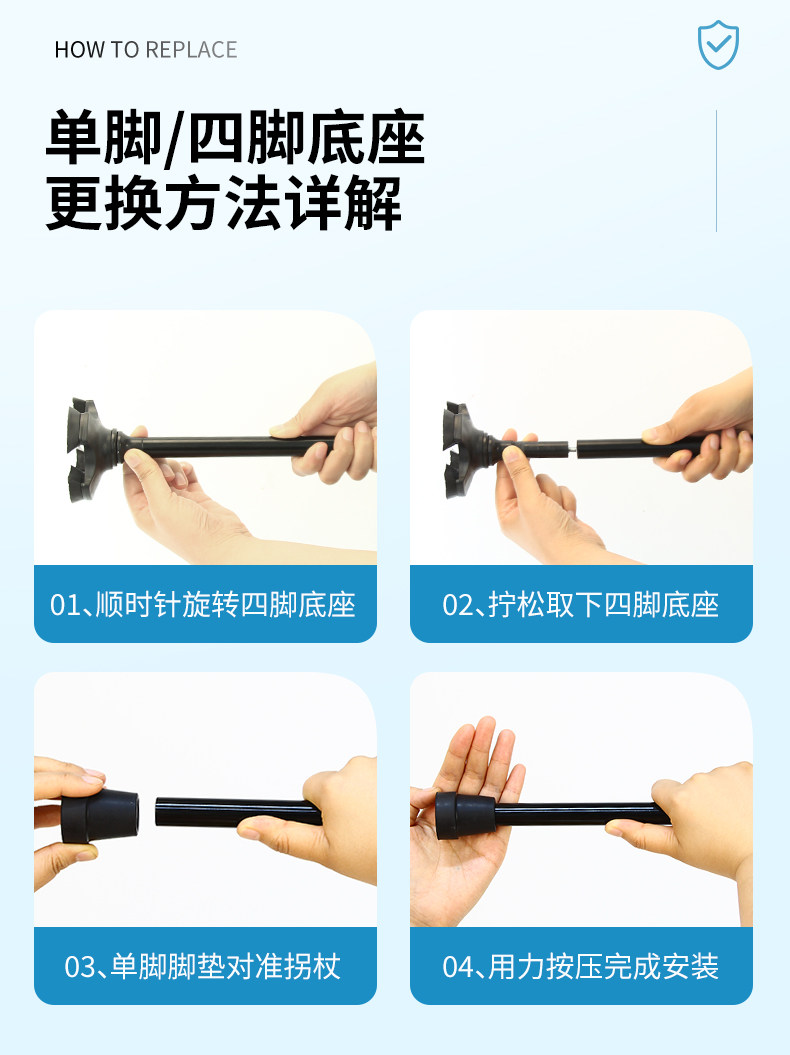 HOW TO REPLACE

单脚/四脚底座
更换方法详解

01、顺时针旋转四脚底座

02、拧松取下四脚底座

03、单脚脚垫对准拐杖

04、用力按压完成安装