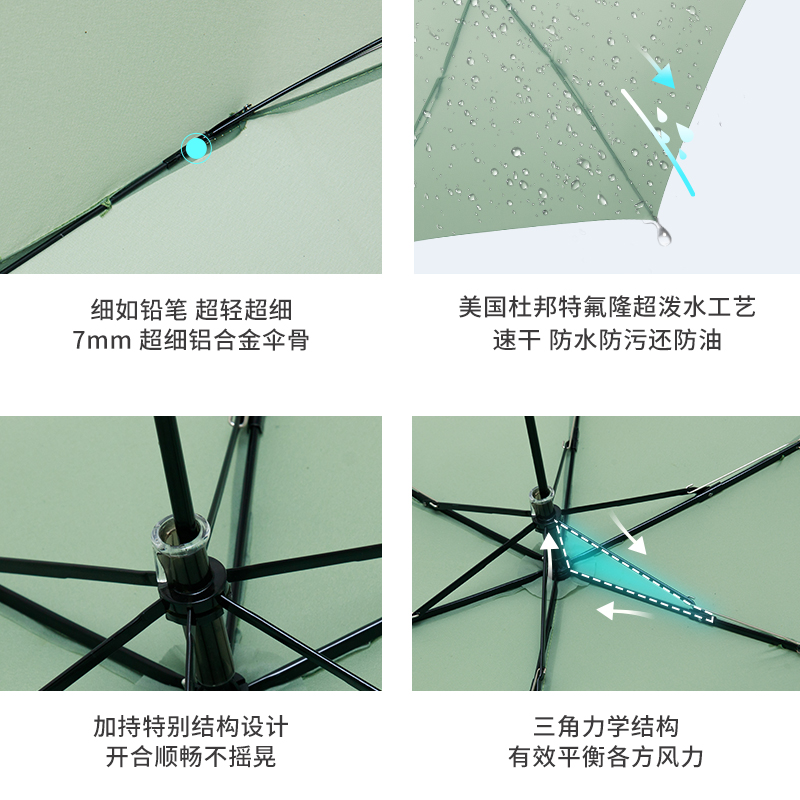 细如铅笔 超轻超细
7mm 超细铝合金伞骨

美国杜邦特氟隆超泼水工艺
速干 防水防污还防油

加持特别结构设计
开合顺畅不摇晃

三角力学结构
有效平衡各方风力