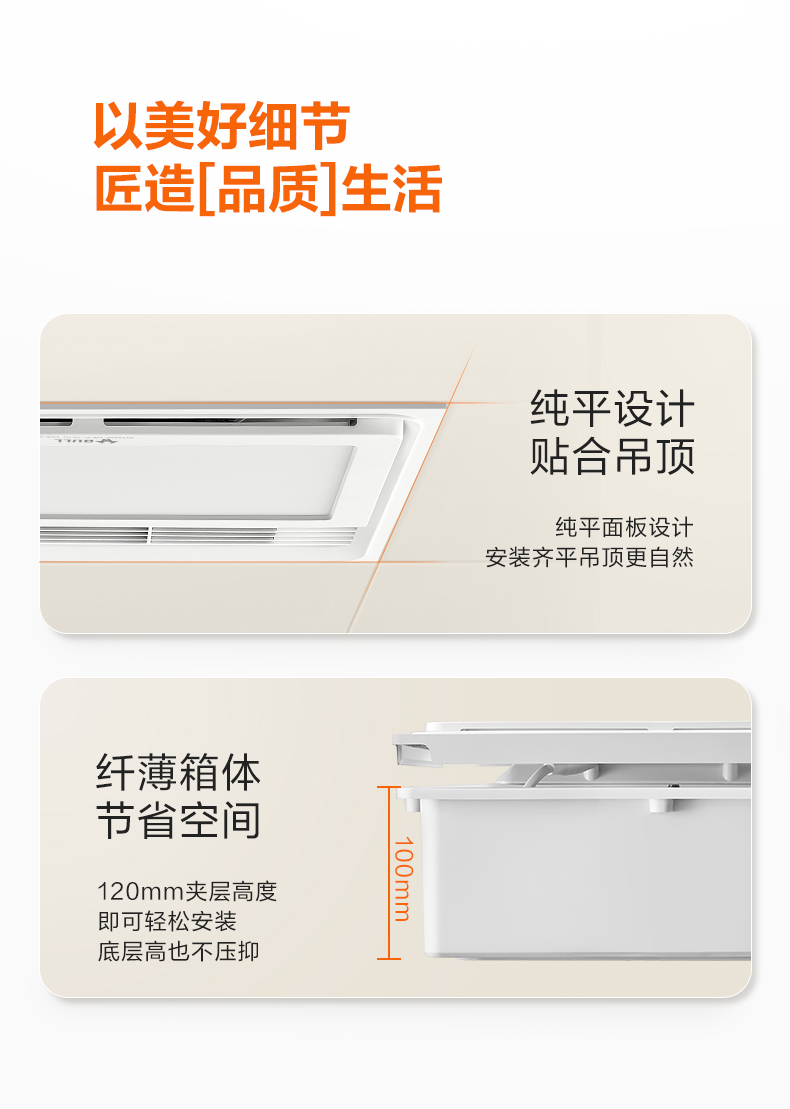 以美好细节
匠造[品质]生活

纯平设计
贴合吊顶

纯平面板设计
安装齐平吊顶更自然

纤薄箱体
节省空间

120mm夹层高度
即可轻松安装
底层高也不压抑

100mm