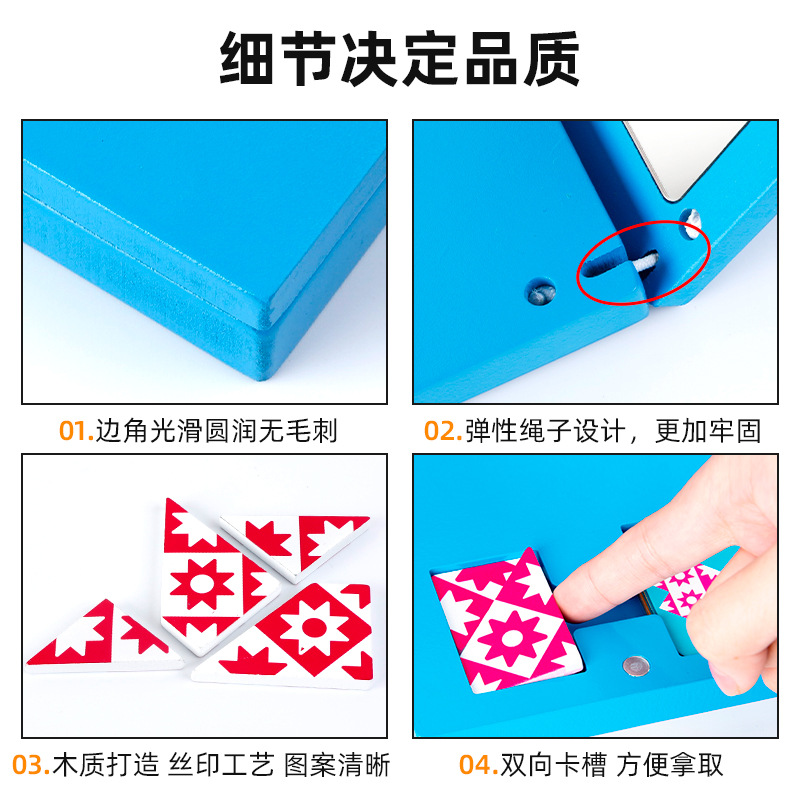 细节决定品质

01.边角光滑圆润无毛刺

02.弹性绳子设计，更加牢固

03.木质打造 丝印工艺 图案清晰

04.双向卡槽 方便拿取