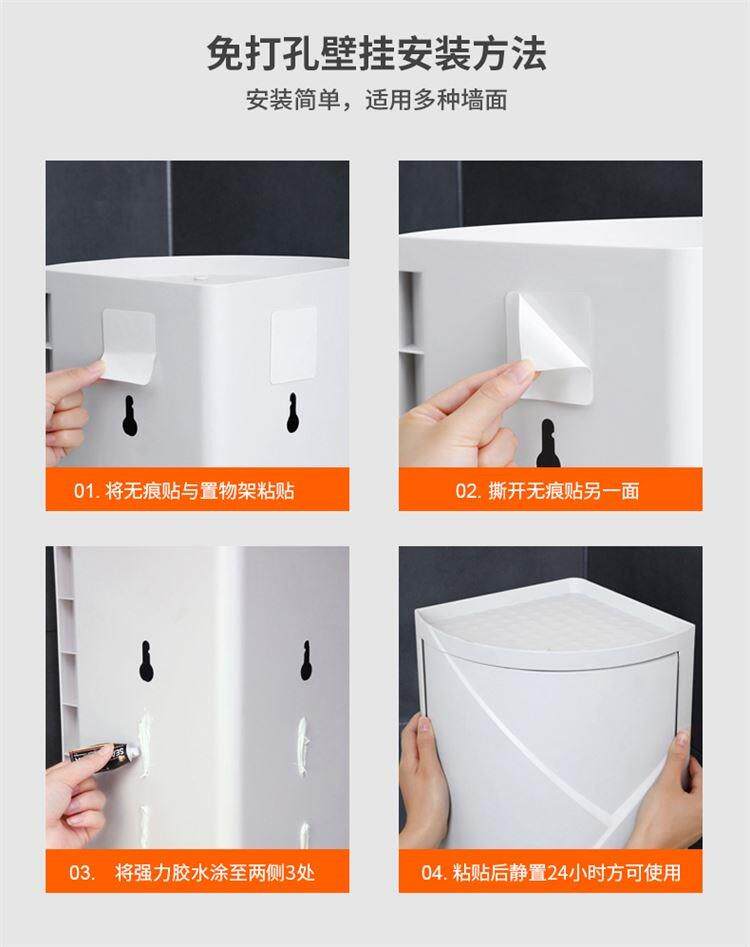 免打孔壁挂安装方法
安装简单，适用多种墙面

01. 将无痕贴与置物架粘贴

02. 撕开无痕贴另一面

03. 将强力胶水涂至两侧3处

04. 粘贴后静置24小时方可使用