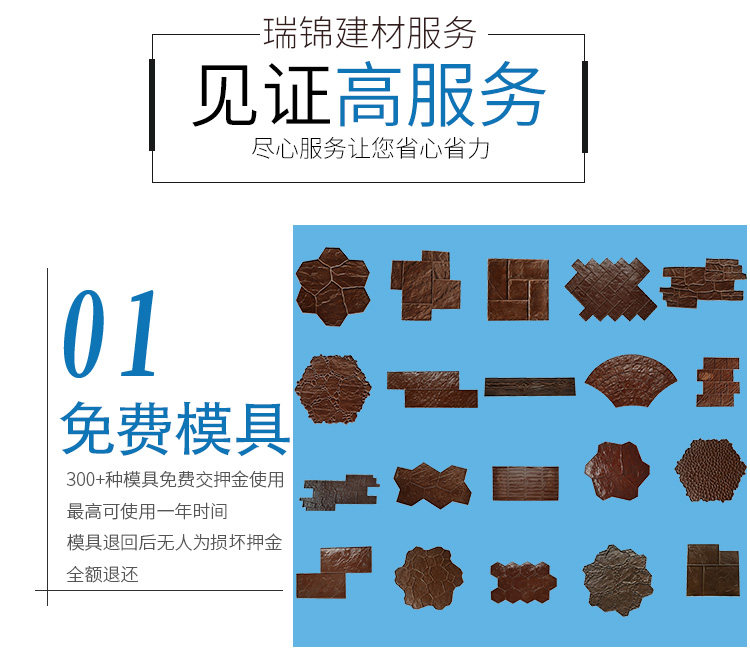 瑞锦建材服务

见证高服务

尽心服务让您省心省力

01

免费模具

300+种模具免费交押金使用
最高可使用一年时间
模具退回后无人为损坏押金
全额退还