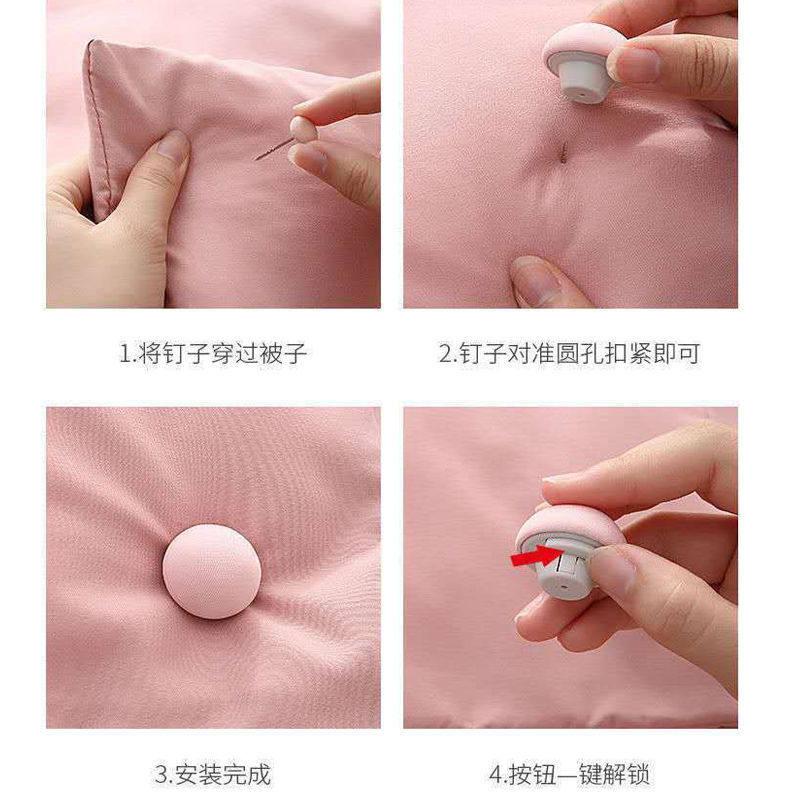 1.将钉子穿过被子

2.钉子对准圆孔扣紧即可

3.安装完成

4.按钮一键解锁