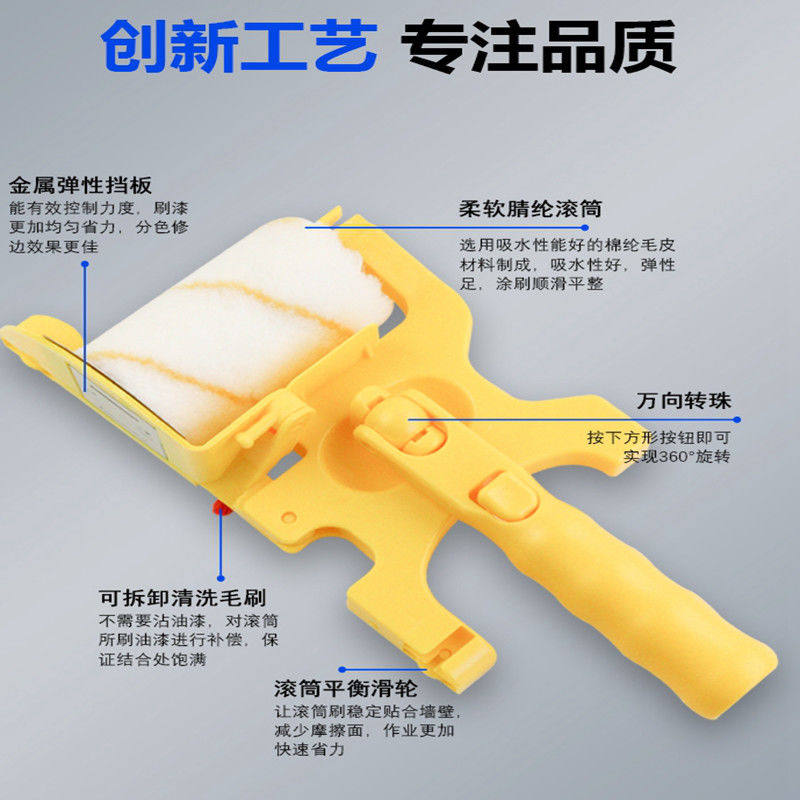 创新工艺 专注品质

金属弹性挡板
能有效控制力度，刷漆更加均匀省力，分色修边效果更佳

柔软腈纶滚筒
选用吸水性能好的棉纶毛皮材料制成，吸水性好，弹性足，涂刷顺滑平整

万向转珠
按下方形按钮即可实现360°旋转

可拆卸清洗毛刷
不需要沾油漆，对滚筒所刷油漆进行补偿，保证结合处饱满

滚筒平衡滑轮
让滚筒刷稳定贴合墙壁，减少摩擦面，作业更加快速省力