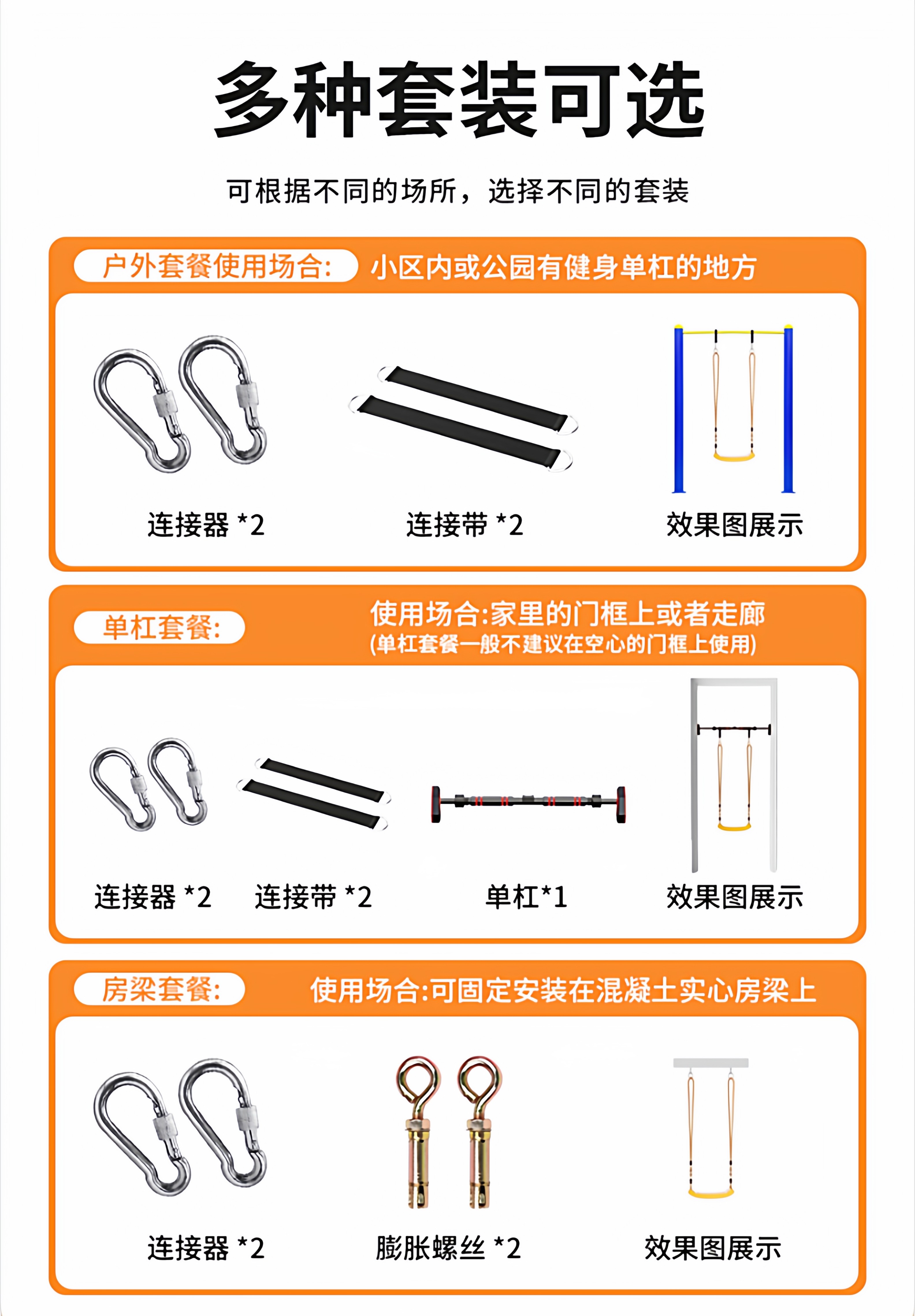 多种套装可选

可根据不同的场所，选择不同的套装

户外套餐使用场合: 小区内或公园有健身单杠的地方

连接器 *2

连接带 *2

效果图展示

单杠套餐:

使用场合:家里的门框上或者走廊
(单杠套餐一般不建议在空心的门框上使用)

连接器 *2

连接带 *2

单杠*1

效果图展示

房梁套餐:

使用场合:可固定安装在混凝土实心房梁上

连接器 *2

膨胀螺丝 *2

效果图展示