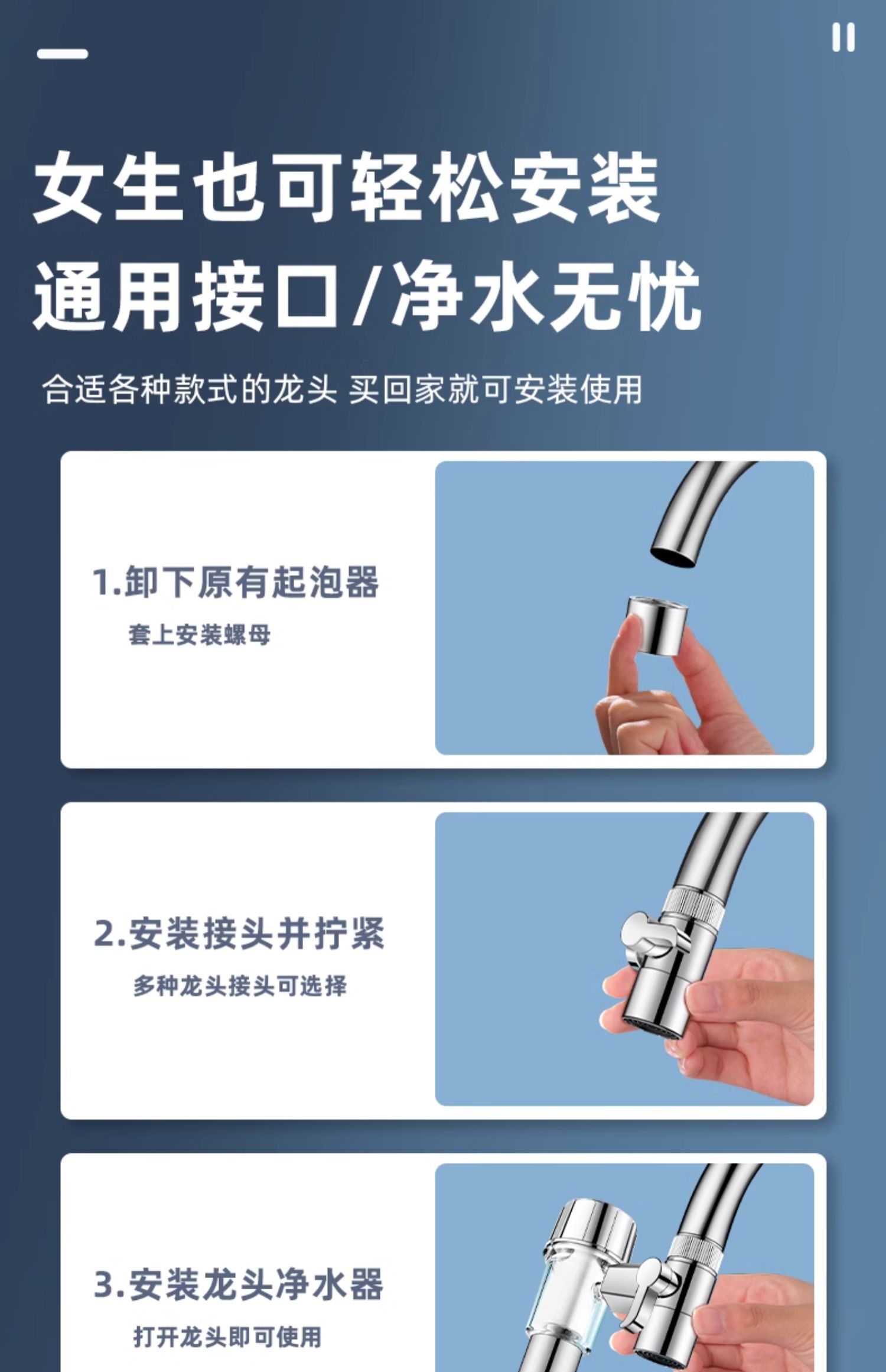 女生也可轻松安装
通用接口/净水无忧

合适各种款式的龙头 买回家就可安装使用

1.卸下原有起泡器
套上安装螺母

2.安装接头并拧紧
多种龙头接头可选择

3.安装龙头净水器
打开龙头即可使用