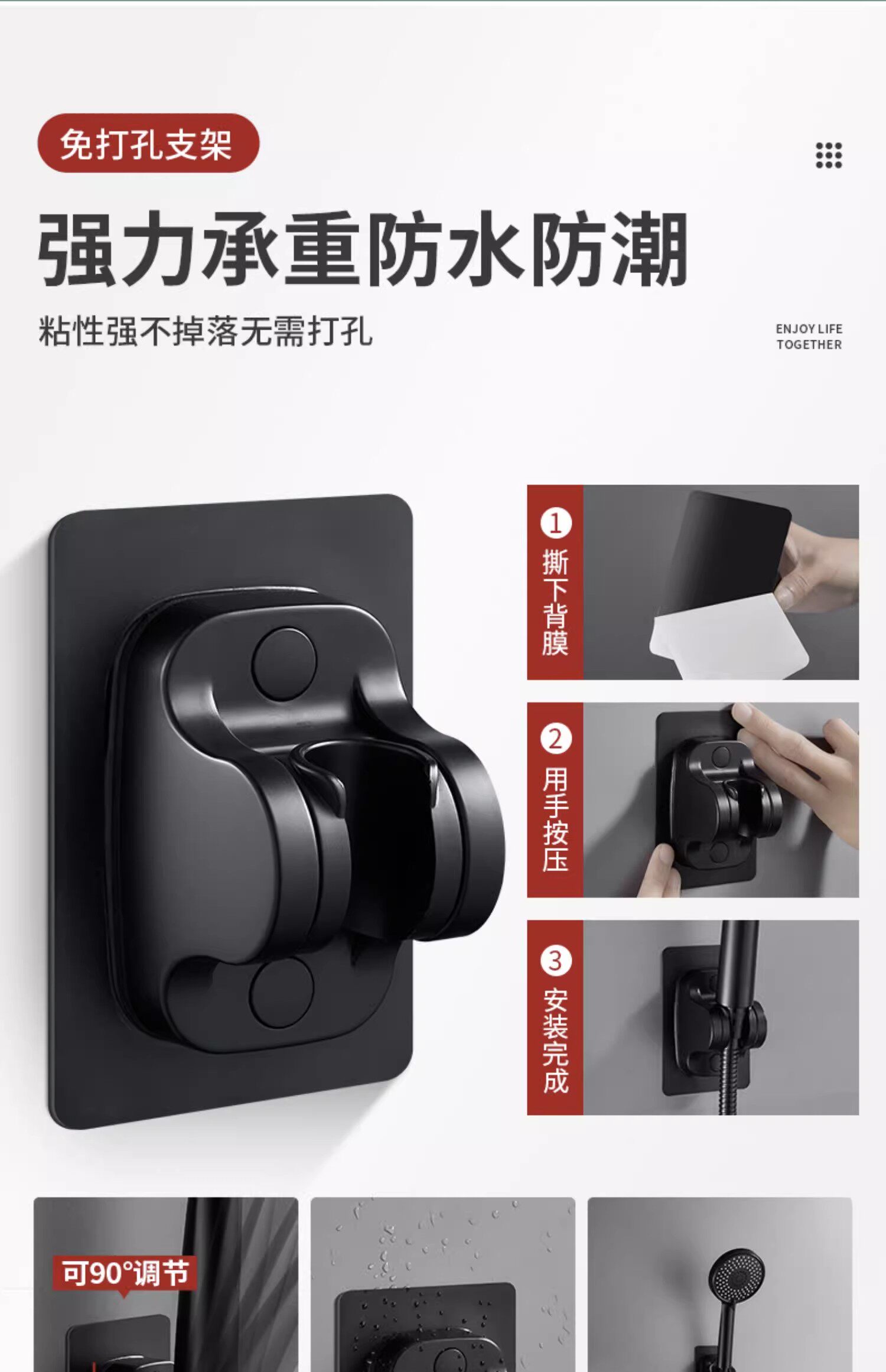 免打孔支架

强力承重防水防潮

粘性强不掉落无需打孔

ENJOY LIFE
TOGETHER

1 撕下背膜

2 用手按压

3 安装完成

可90°调节