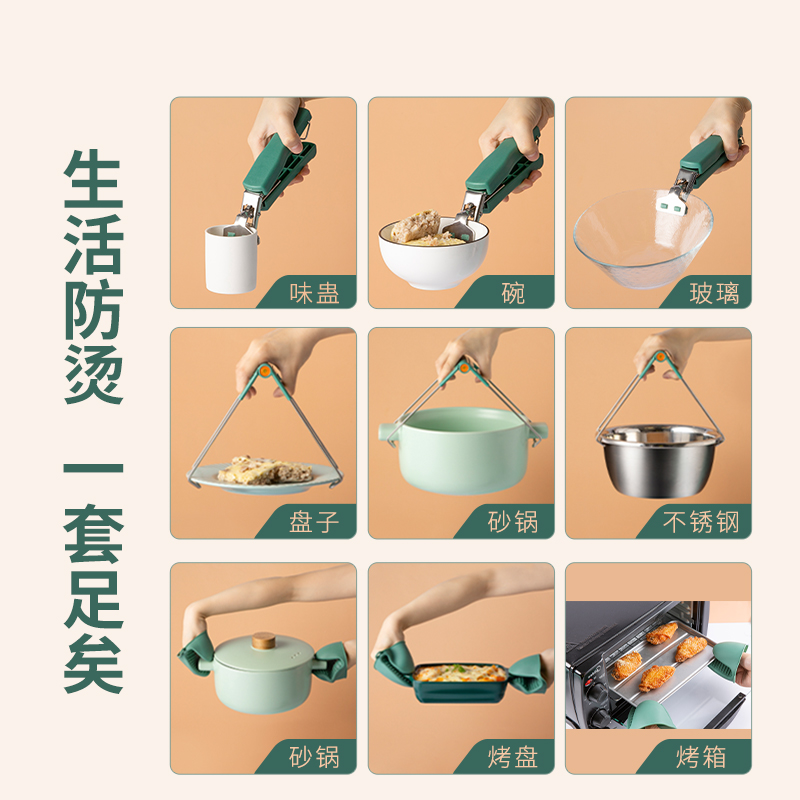 生活防烫

一套足矣

味盅

碗

玻璃

盘子

砂锅

不锈钢

砂锅

烤盘

烤箱