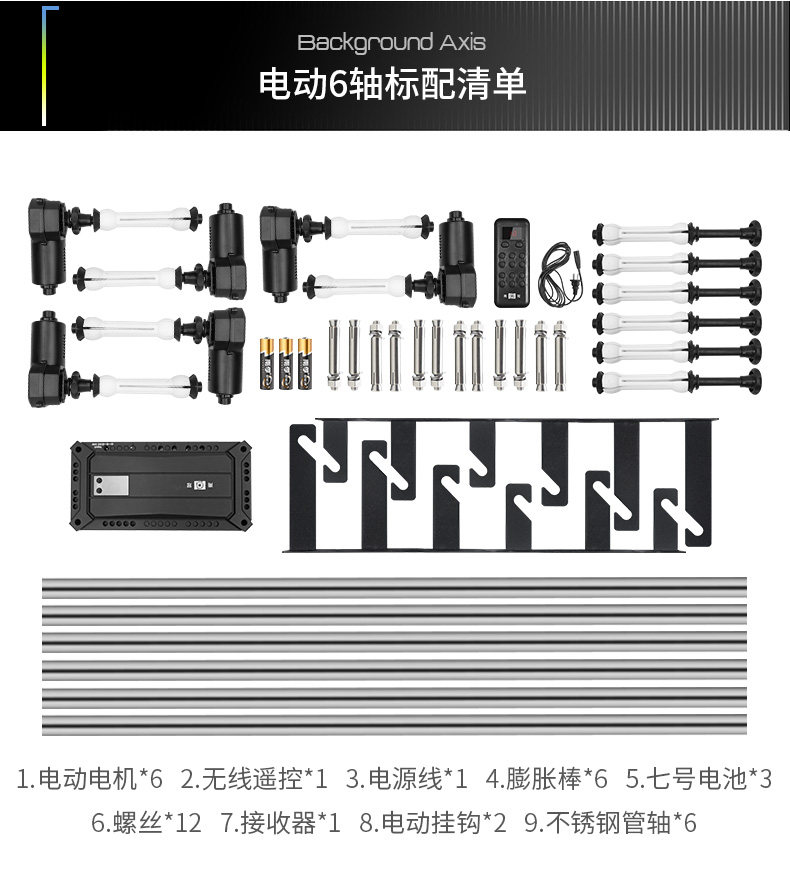 Background Axis
电动6轴标配清单

1.电动电机*6 2.无线遥控*1 3.电源线*1 4.膨胀棒*6 5.七号电池*3
6.螺丝*12 7.接收器*1 8.电动挂钩*2 9.不锈钢管轴*6