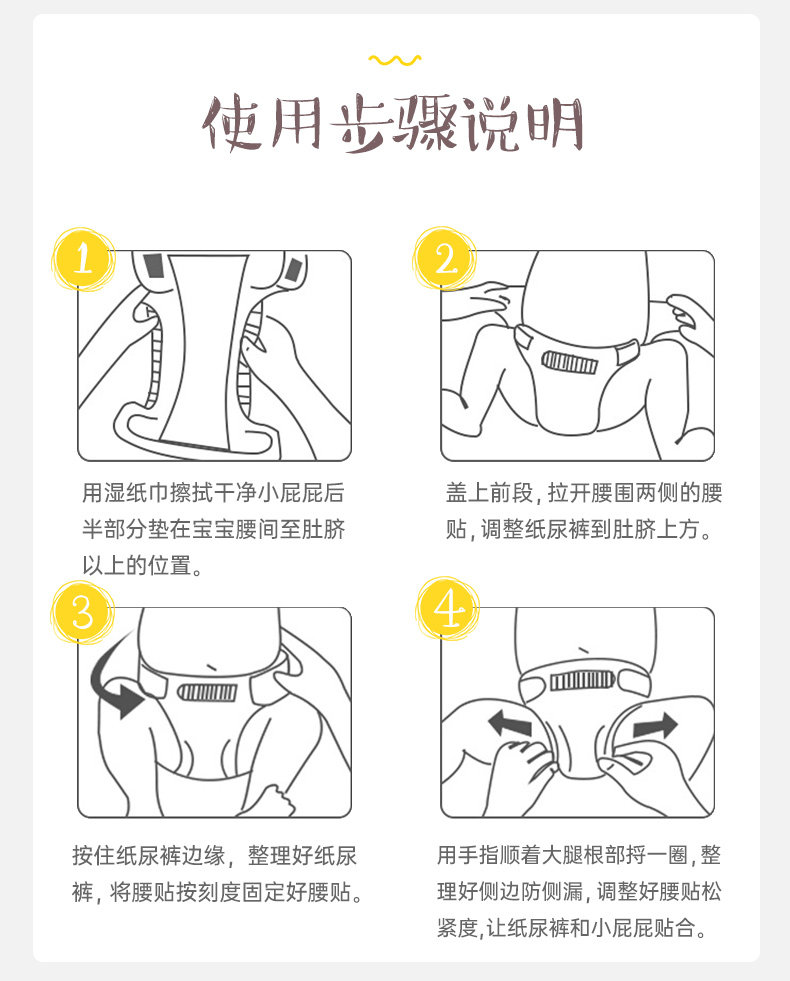 使用步骤说明

1

用湿纸巾擦拭干净小屁屁后半部分垫在宝宝腰间至肚脐以上的位置。

2

盖上前段，拉开腰围两侧的腰贴，调整纸尿裤到肚脐上方。

3

按住纸尿裤边缘，整理好纸尿裤，将腰贴按刻度固定好腰贴。

4

用手指顺着大腿根部捋一圈，整理好侧边防侧漏，调整好腰贴松紧度，让纸尿裤和小屁屁贴合。