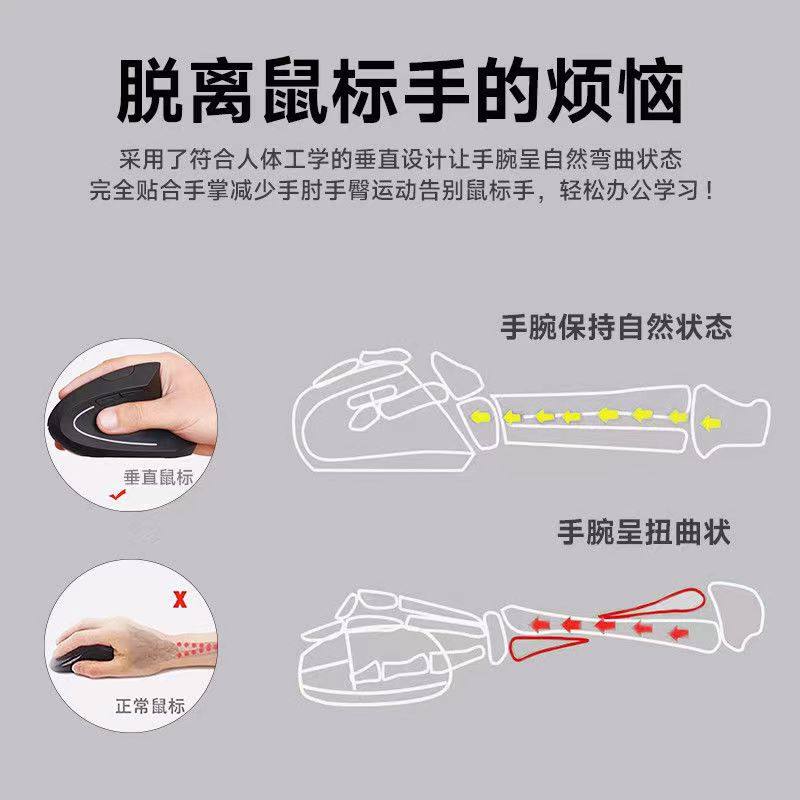 脱离鼠标手的烦恼

采用了符合人体工学的垂直设计让手腕呈自然弯曲状态
完全贴合手掌减少手肘手臂运动告别鼠标手，轻松办公学习！

手腕保持自然状态

垂直鼠标

手腕呈扭曲状

X

正常鼠标