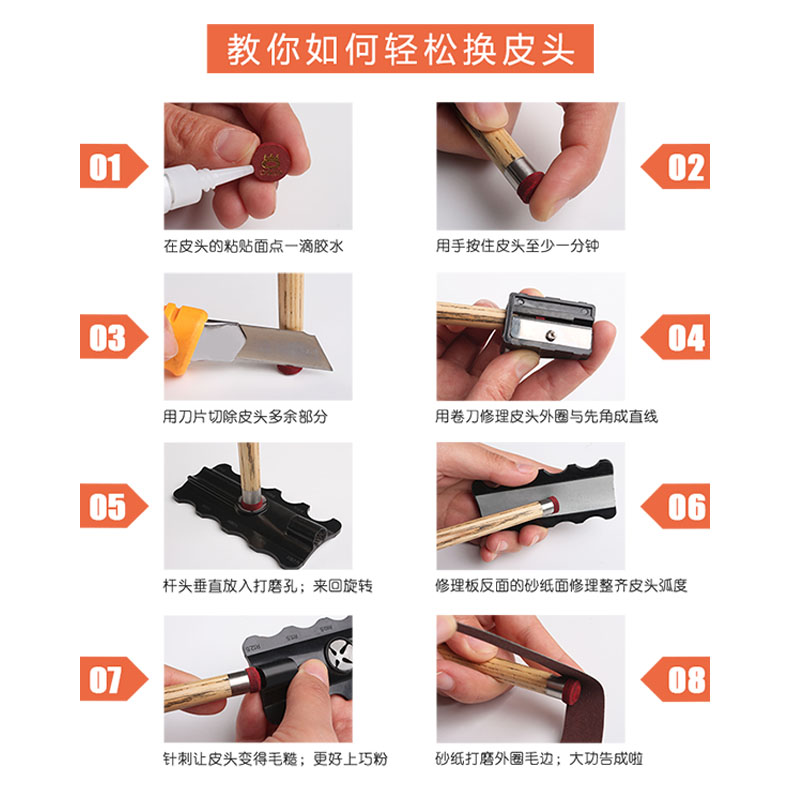 教你如何轻松换皮头

01

在皮头的粘贴面点一滴胶水

02

用手按住皮头至少一分钟

03

用刀片切除皮头多余部分

04

用卷刀修理皮头外圈与先角成直线

05

杆头垂直放入打磨孔；来回旋转

06

修理板反面的砂纸面修理整齐皮头弧度

07

针刺让皮头变得毛糙；更好上巧粉

08

砂纸打磨外圈毛边；大功告成啦