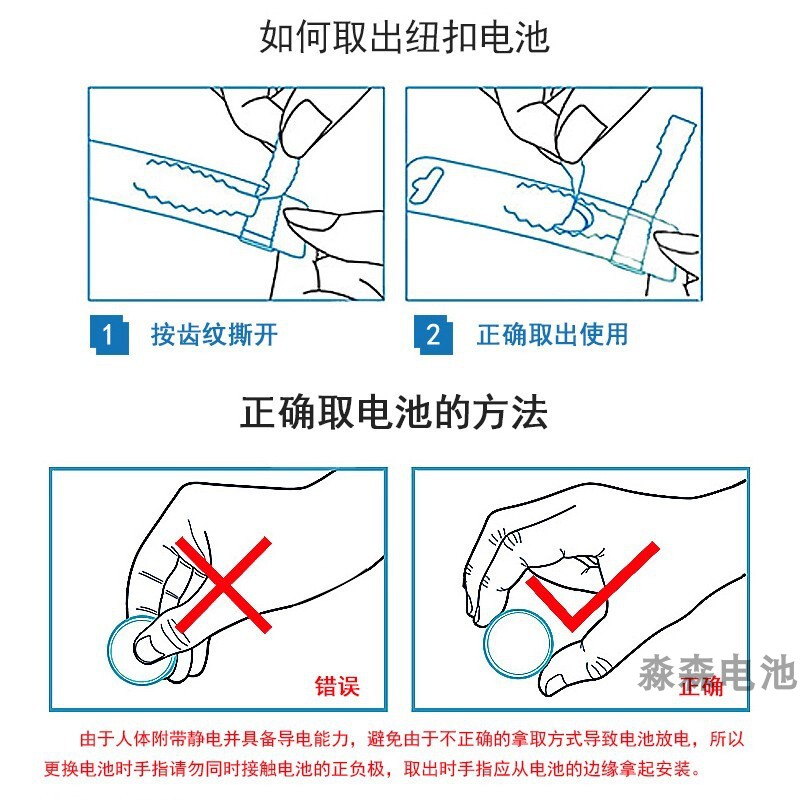 如何取出纽扣电池

1 按齿纹撕开

2 正确取出使用

正确取电池的方法

错误

正确

淼森电池

由于人体附带静电并具备导电能力，避免由于不正确的拿取方式导致电池放电，所以更换电池时手指请勿同时接触电池的正负极，取出时手指应从电池的边缘拿起安装。