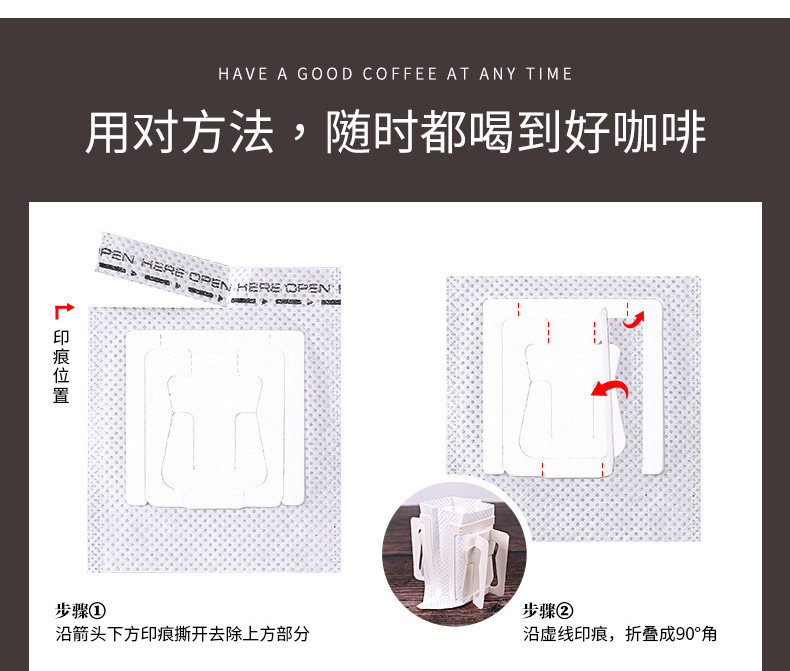 HAVE A GOOD COFFEE AT ANY TIME

用对方法，随时都喝到好咖啡

OPEN HERE OPEN HERE OPEN

印痕位置

步骤①
沿箭头下方印痕撕开去除上方部分

步骤②
沿虚线印痕，折叠成90°角