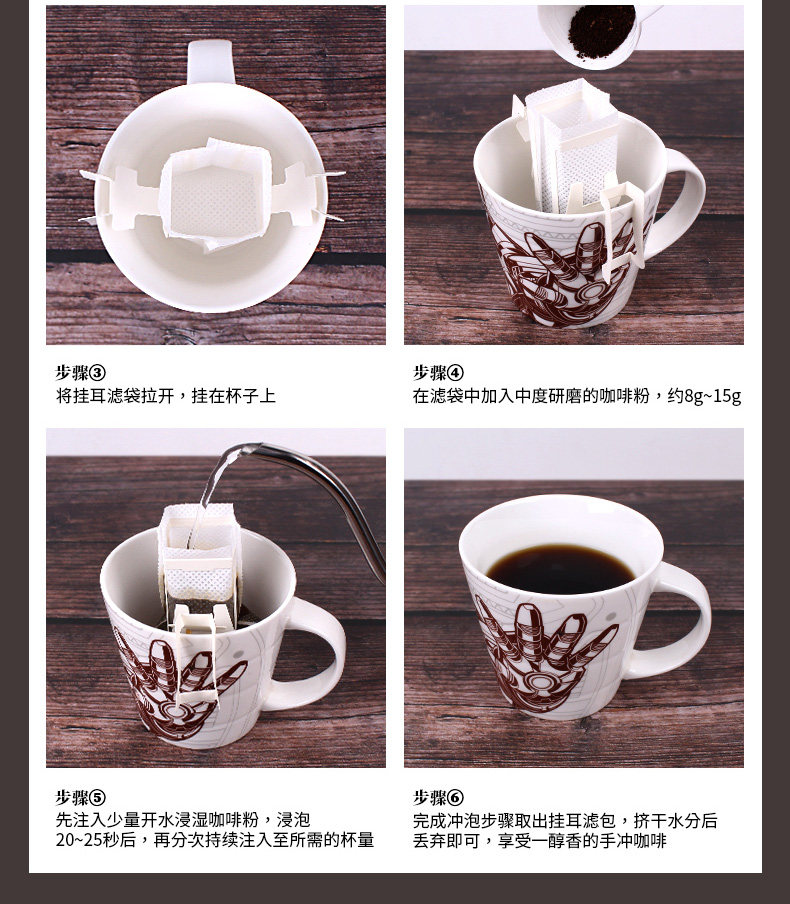 步骤③
将挂耳滤袋拉开，挂在杯子上

步骤④
在滤袋中加入中度研磨的咖啡粉，约8g~15g

步骤⑤
先注入少量开水浸湿咖啡粉，浸泡20~25秒后，再分次持续注入至所需的杯量

步骤⑥
完成冲泡步骤取出挂耳滤包，挤干水分后丢弃即可，享受一醇香的手冲咖啡