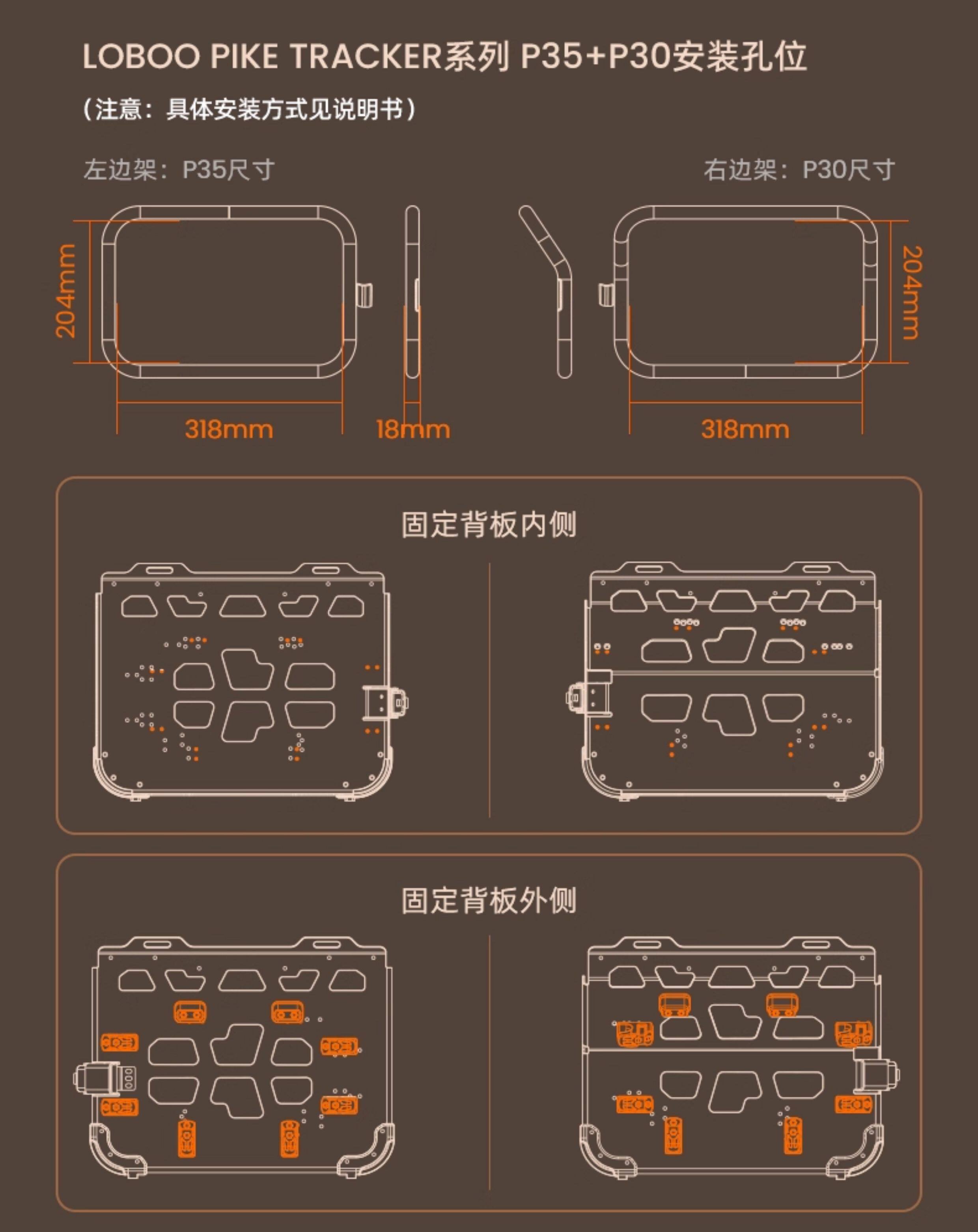 LOBOO PIKE TRACKER系列 P35+P30安装孔位

（注意：具体安装方式见说明书）

左边架：P35尺寸

右边架：P30尺寸

204mm

318mm

18mm

204mm

318mm

固定背板内侧

固定背板外侧