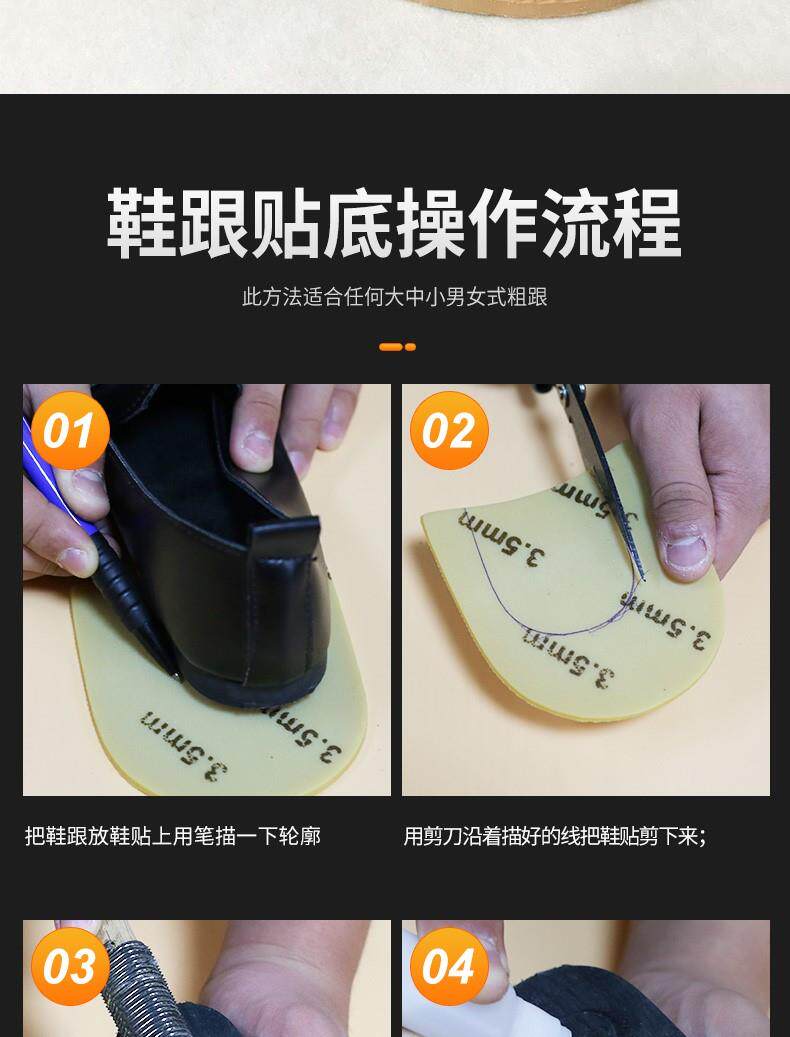 鞋跟贴底操作流程

此方法适合任何大中小男女式粗跟

01

3.5mm

3.5mm

把鞋跟放鞋贴上用笔描一下轮廓

02

3.5mm

3.5mm

3.5mm

3.5mm

用剪刀沿着描好的线把鞋贴剪下来；

03

04