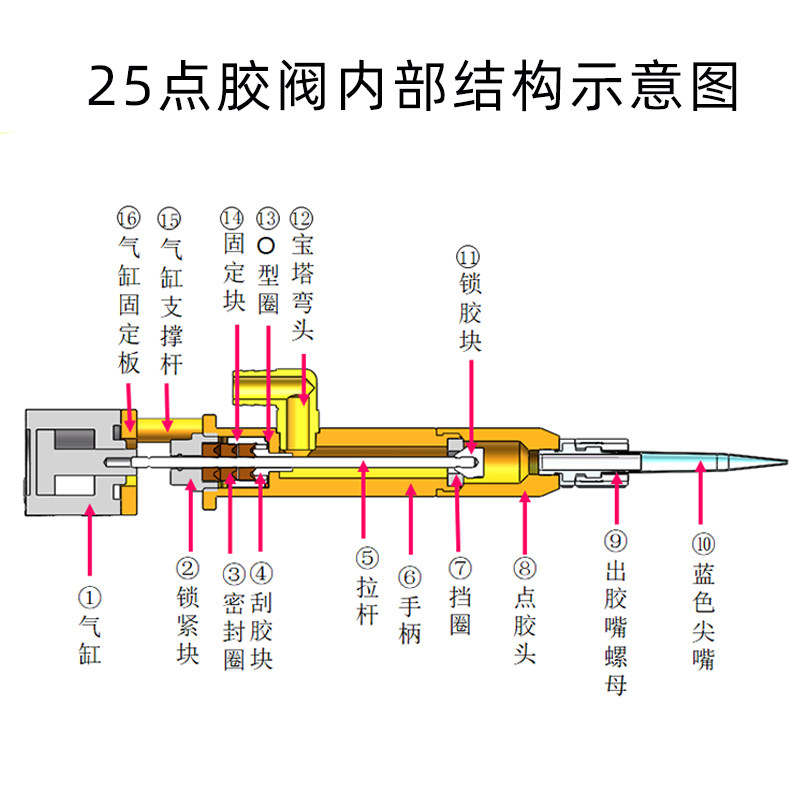 25点胶阀内部结构示意图

⑯气缸固定板

⑮气缸支撑杆

⑭固定块

⑬O型圈

⑫宝塔弯头

⑪锁胶块

①气缸

②锁紧块

③密封圈

④刮胶块

⑤拉杆

⑥手柄

⑦挡圈

⑧点胶头

⑨出胶嘴螺母

⑩蓝色尖嘴