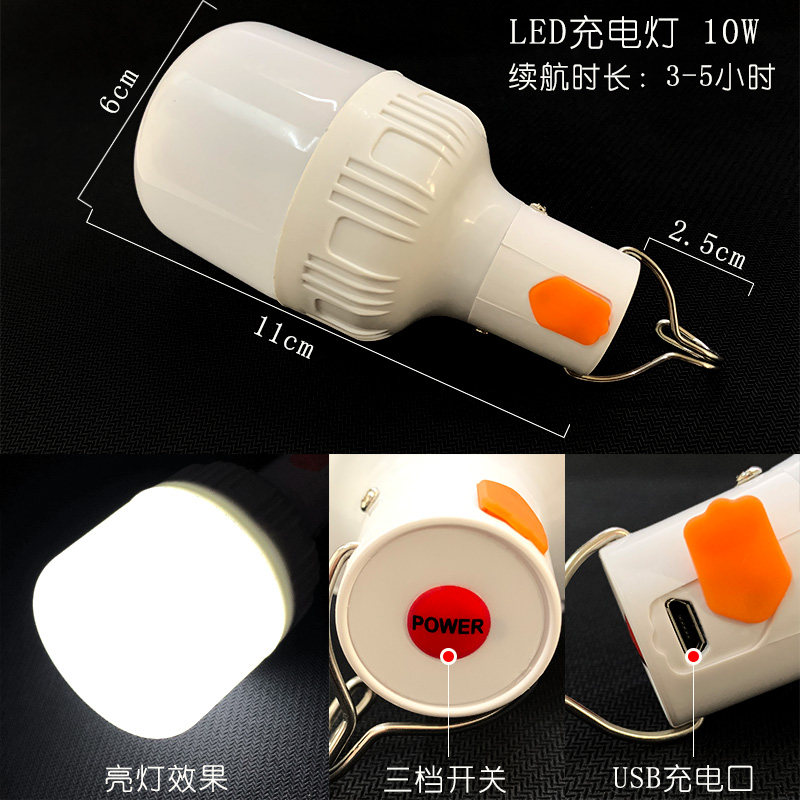 LED充电灯 10W
续航时长：3-5小时

6cm

2.5cm

11cm

POWER

亮灯效果

三档开关

USB充电口