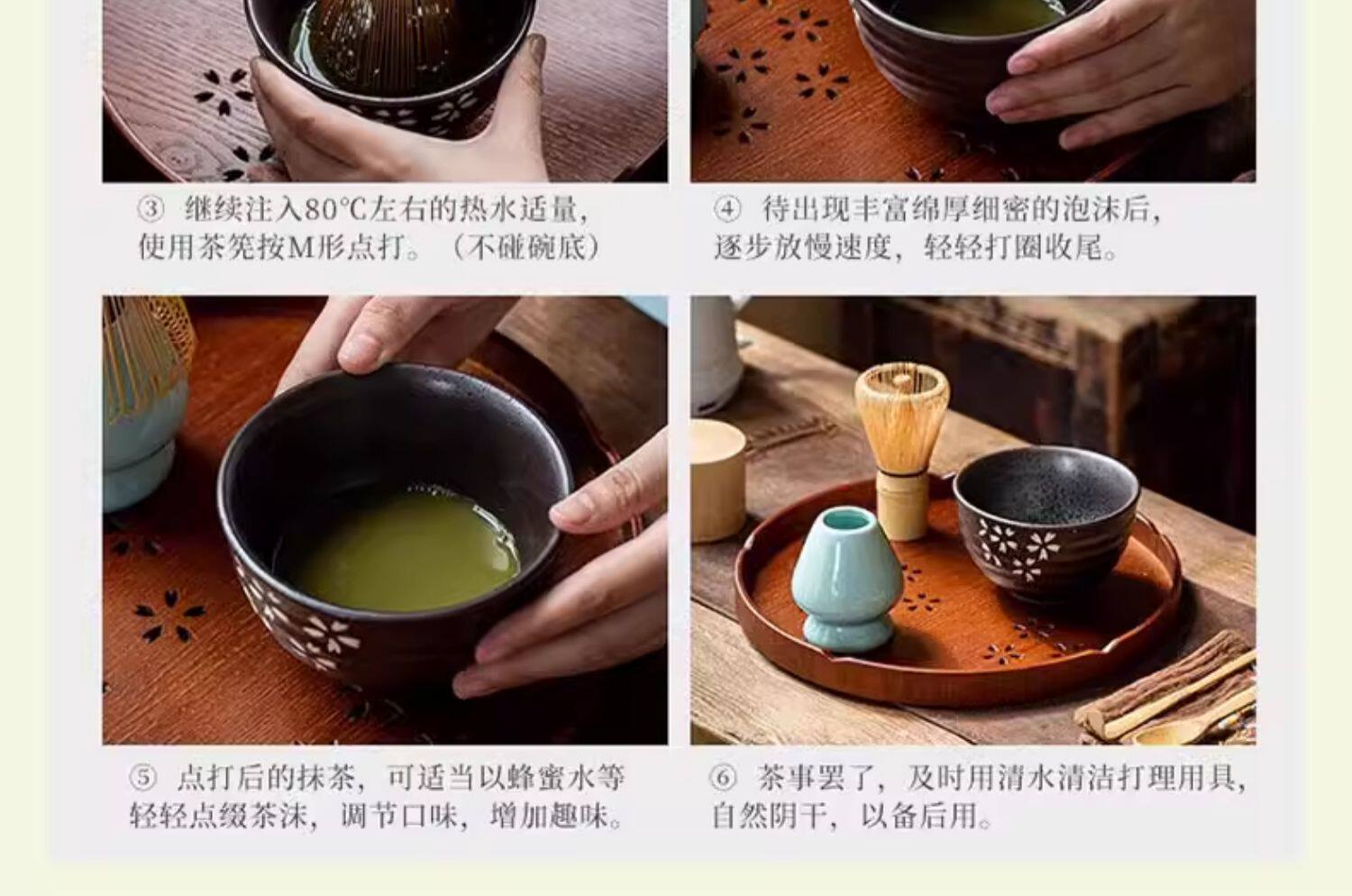 ③ 继续注入80℃左右的热水适量，使用茶筅按M形点打。（不碰碗底）

④ 待出现丰富绵厚细密的泡沫后，逐步放慢速度，轻轻打圈收尾。

⑤ 点打后的抹茶，可适当以蜂蜜水等轻轻点缀茶沫，调节口味，增加趣味。

⑥ 茶事罢了，及时用清水清洁打理用具，自然阴干，以备后用。