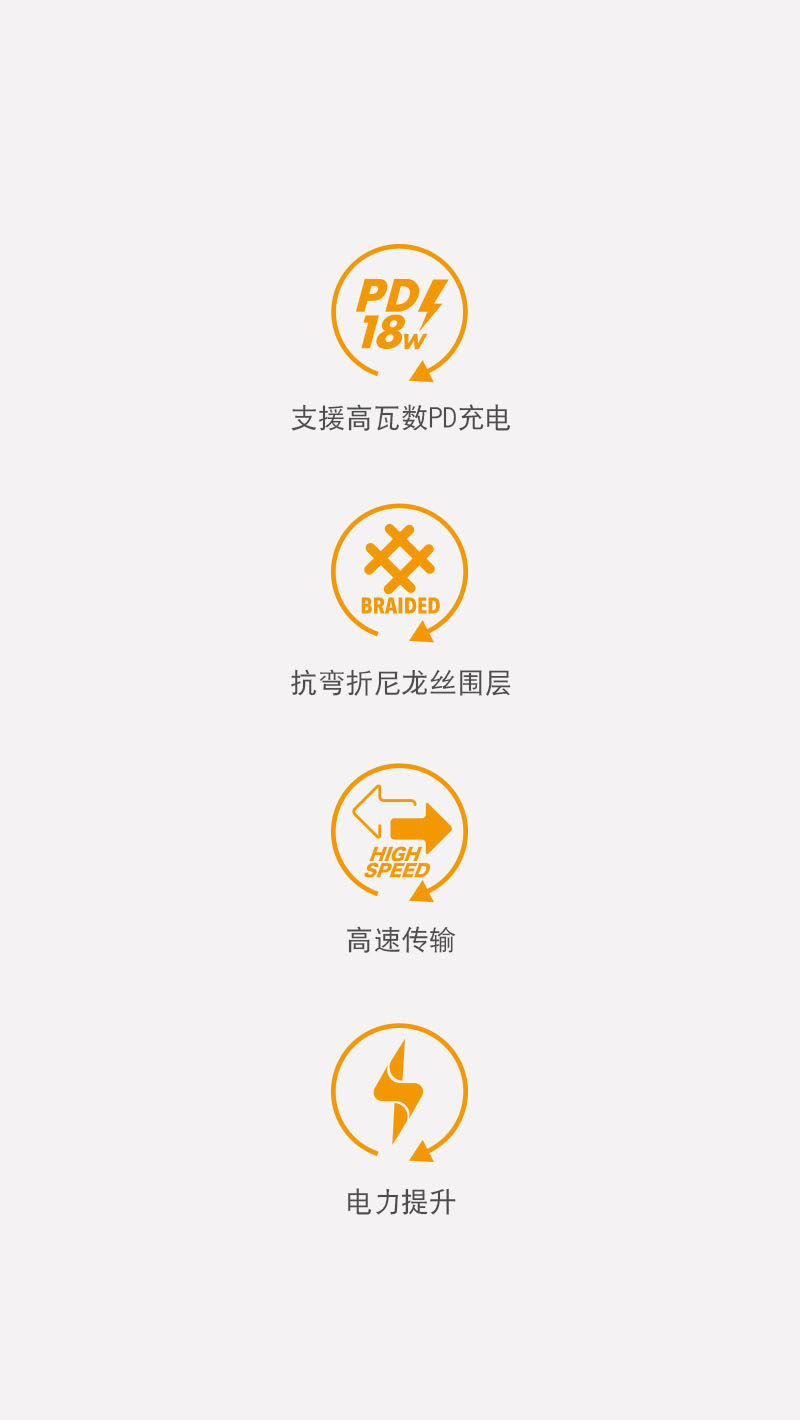 PD
18w

支援高瓦数PD充电

BRAIDED

抗弯折尼龙丝围层

HIGH
SPEED

高速传输

电力提升