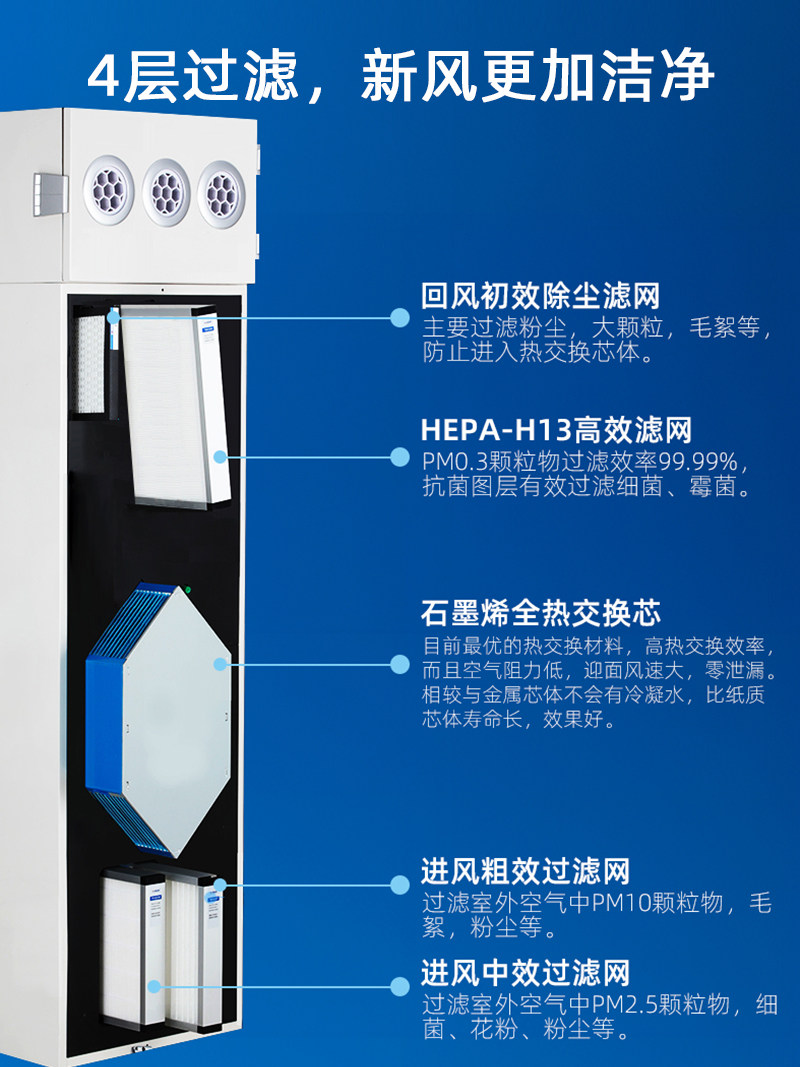 4层过滤，新风更加洁净

回风初效除尘滤网
主要过滤粉尘，大颗粒，毛絮等，防止进入热交换芯体。

HEPA-H13高效滤网
PM0.3颗粒物过滤效率99.99%，抗菌图层有效过滤细菌、霉菌。

石墨烯全热交换芯
目前最优的热交换材料，高热交换效率，而且空气阻力低，迎面风速大，零泄漏。相较与金属芯体不会有冷凝水，比纸质芯体寿命长，效果好。

进风粗效过滤网
过滤室外空气中PM10颗粒物，毛絮，粉尘等。

进风中效过滤网
过滤室外空气中PM2.5颗粒物，细菌、花粉、粉尘等。