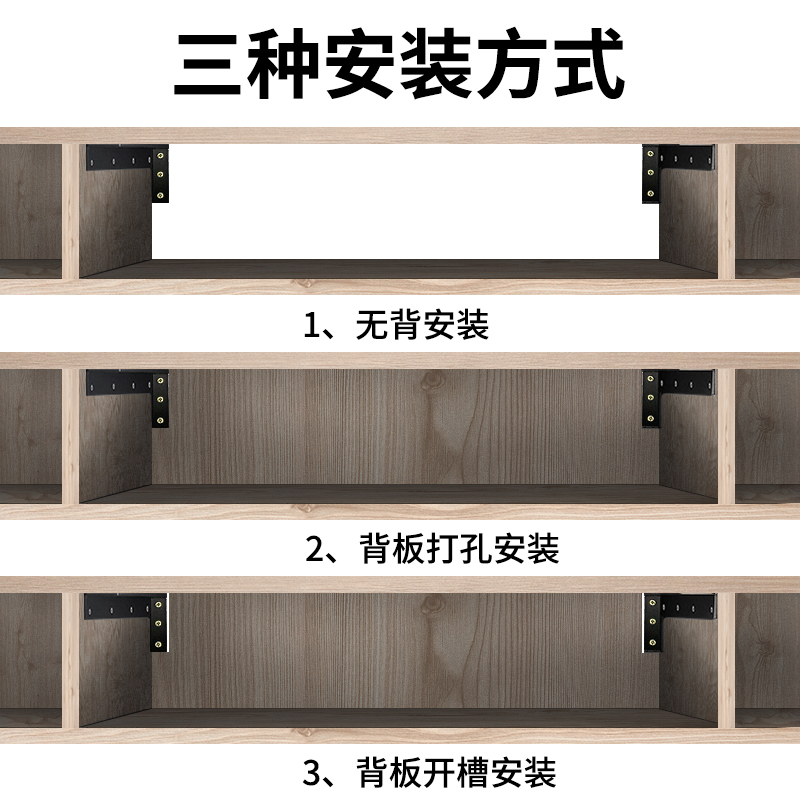 三种安装方式

1、无背安装

2、背板打孔安装

3、背板开槽安装