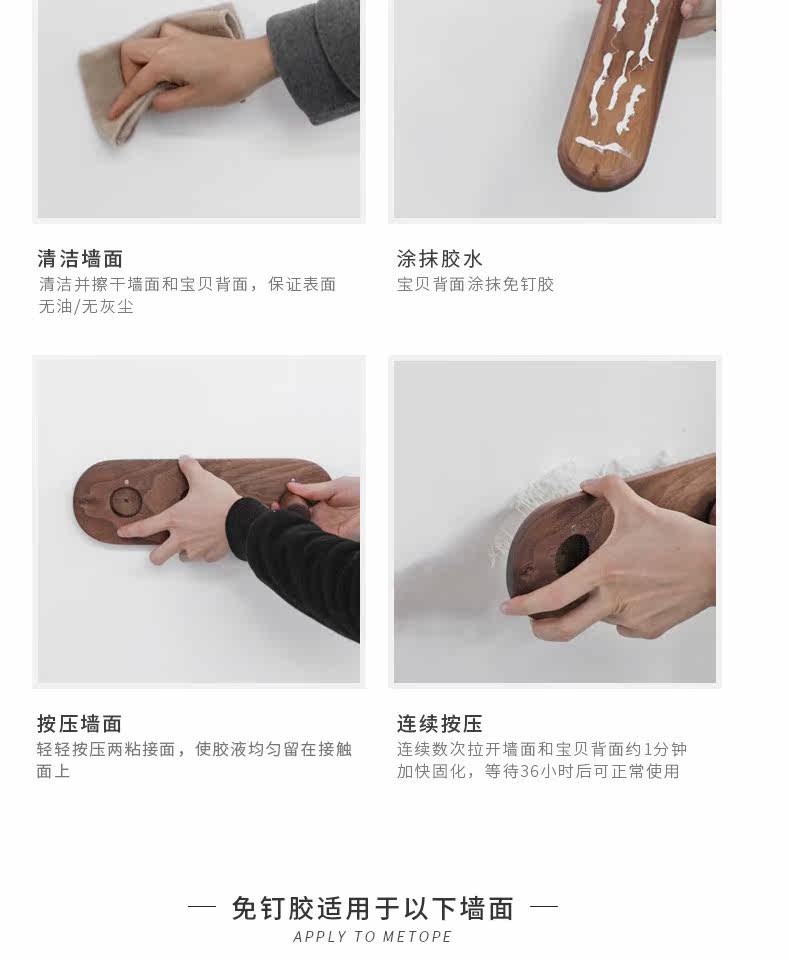 清洁墙面
清洁并擦干墙面和宝贝背面，保证表面无油/无灰尘

涂抹胶水
宝贝背面涂抹免钉胶

按压墙面
轻轻按压两粘接面，使胶液均匀留在接触面上

连续按压
连续数次拉开墙面和宝贝背面约1分钟加快固化，等待36小时后可正常使用

— 免钉胶适用于以下墙面 —
APPLY TO METOPE