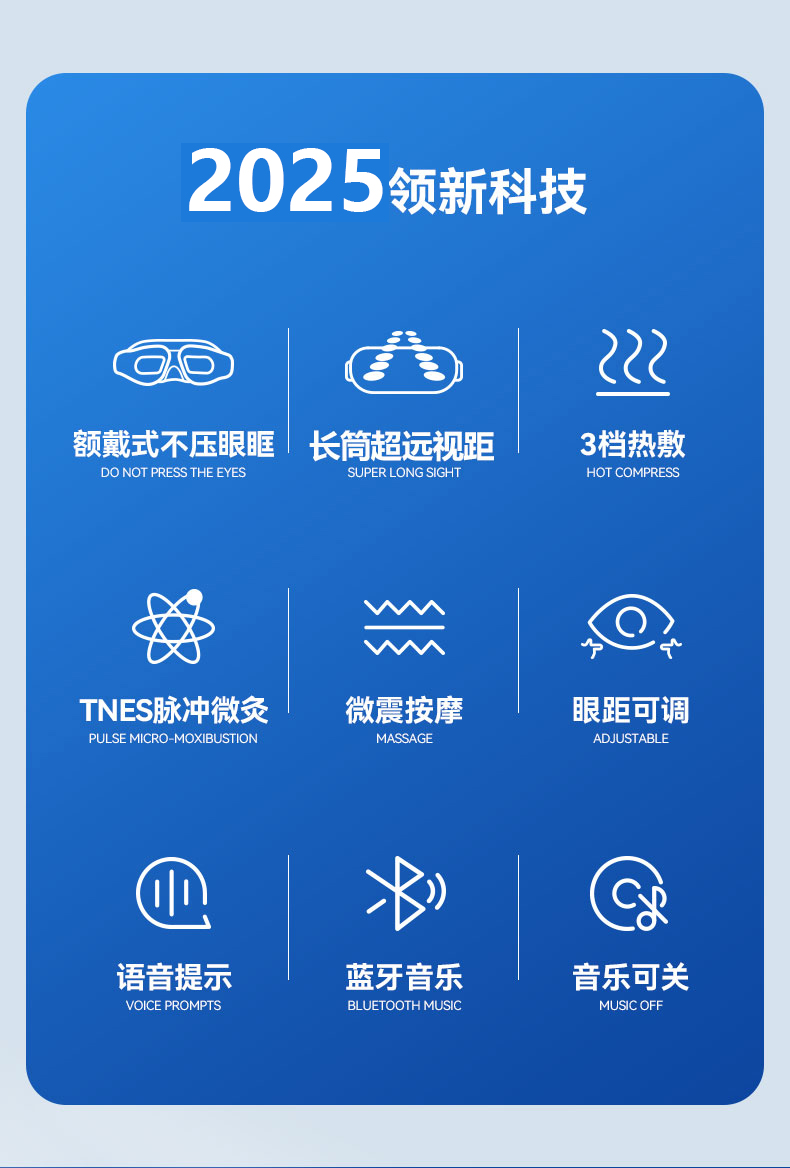 2025领新科技

额戴式不压眼眶
DO NOT PRESS THE EYES

长筒超远视距
SUPER LONG SIGHT

3档热敷
HOT COMPRESS

TNES脉冲微灸
PULSE MICRO-MOXIBUSTION

微震按摩
MASSAGE

眼距可调
ADJUSTABLE

语音提示
VOICE PROMPTS

蓝牙音乐
BLUETOOTH MUSIC

音乐可关
MUSIC OFF