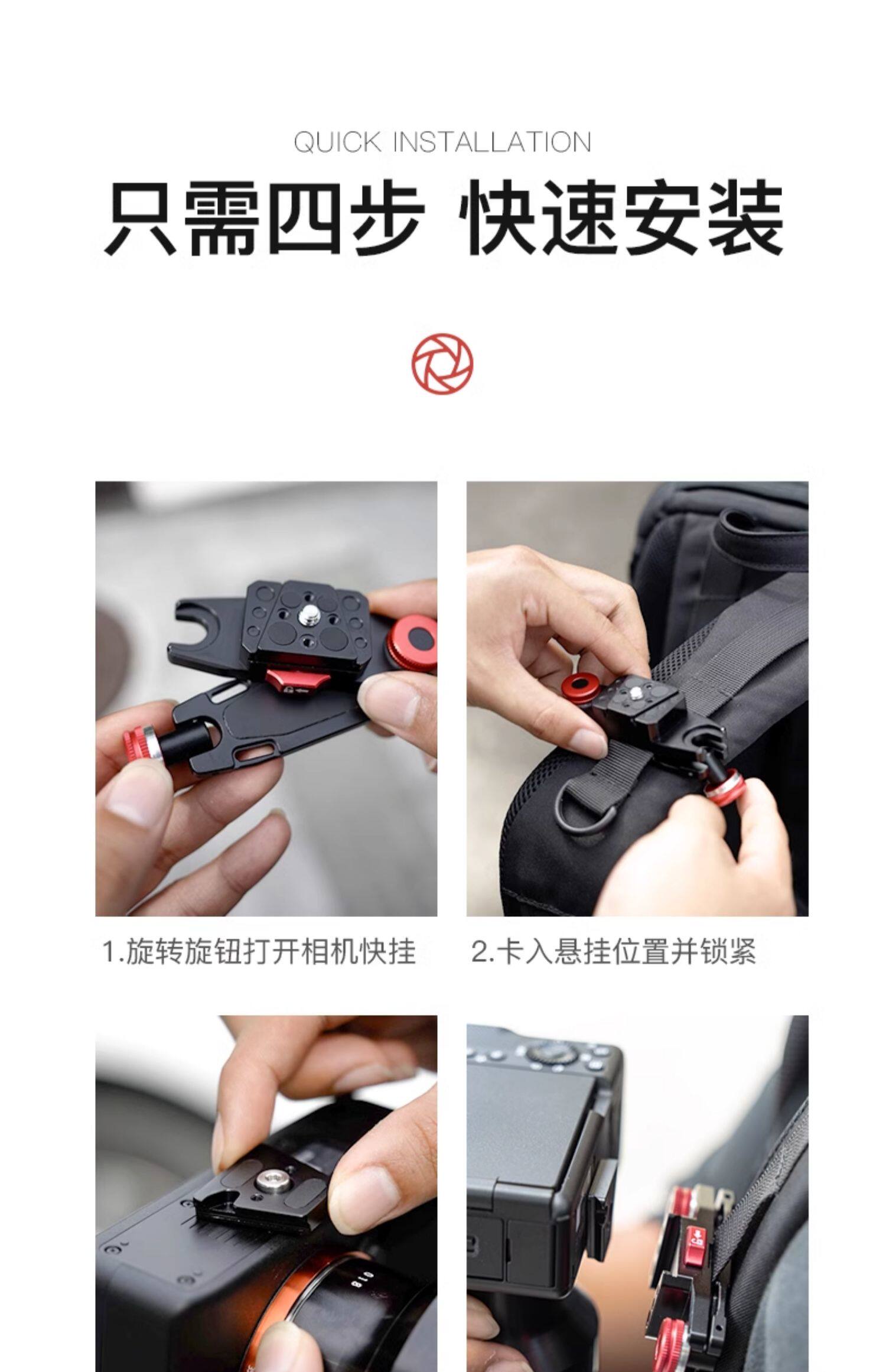 QUICK INSTALLATION

只需四步 快速安装

1.旋转旋钮打开相机快挂

2.卡入悬挂位置并锁紧