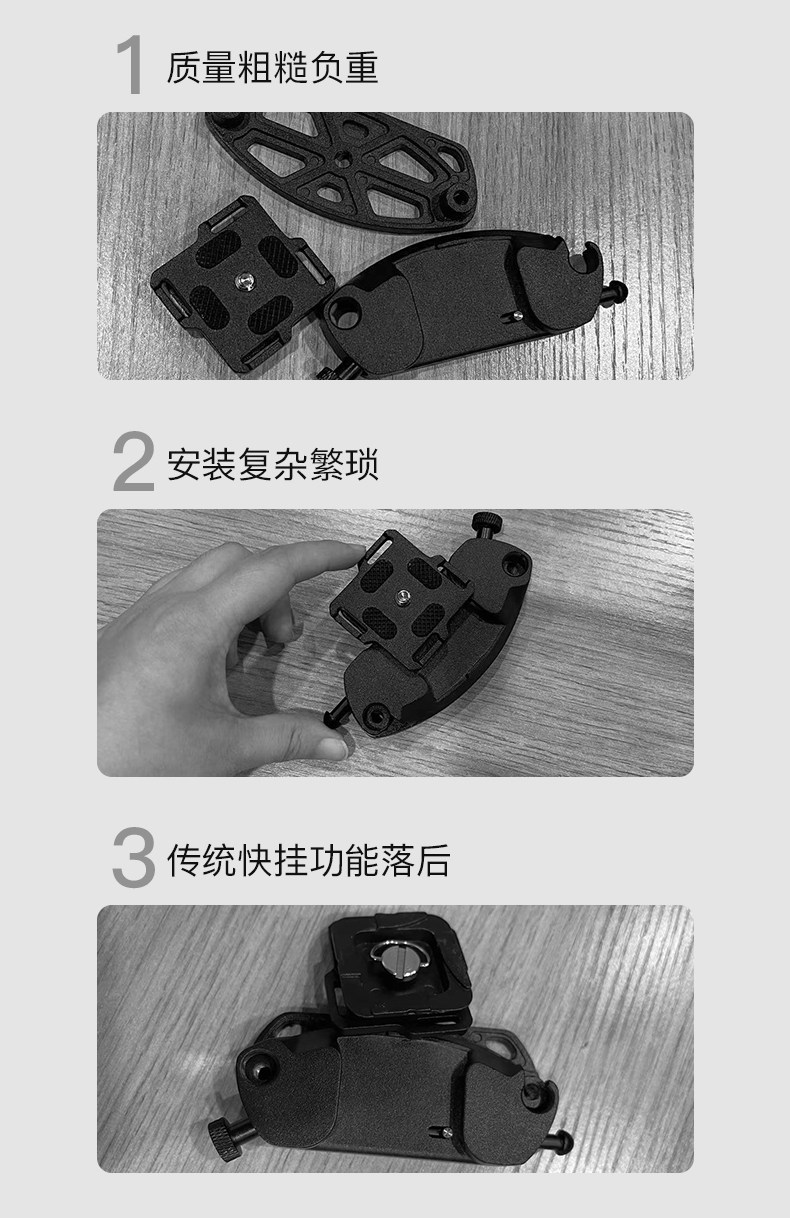 1 质量粗糙负重

2 安装复杂繁琐

3 传统快挂功能落后